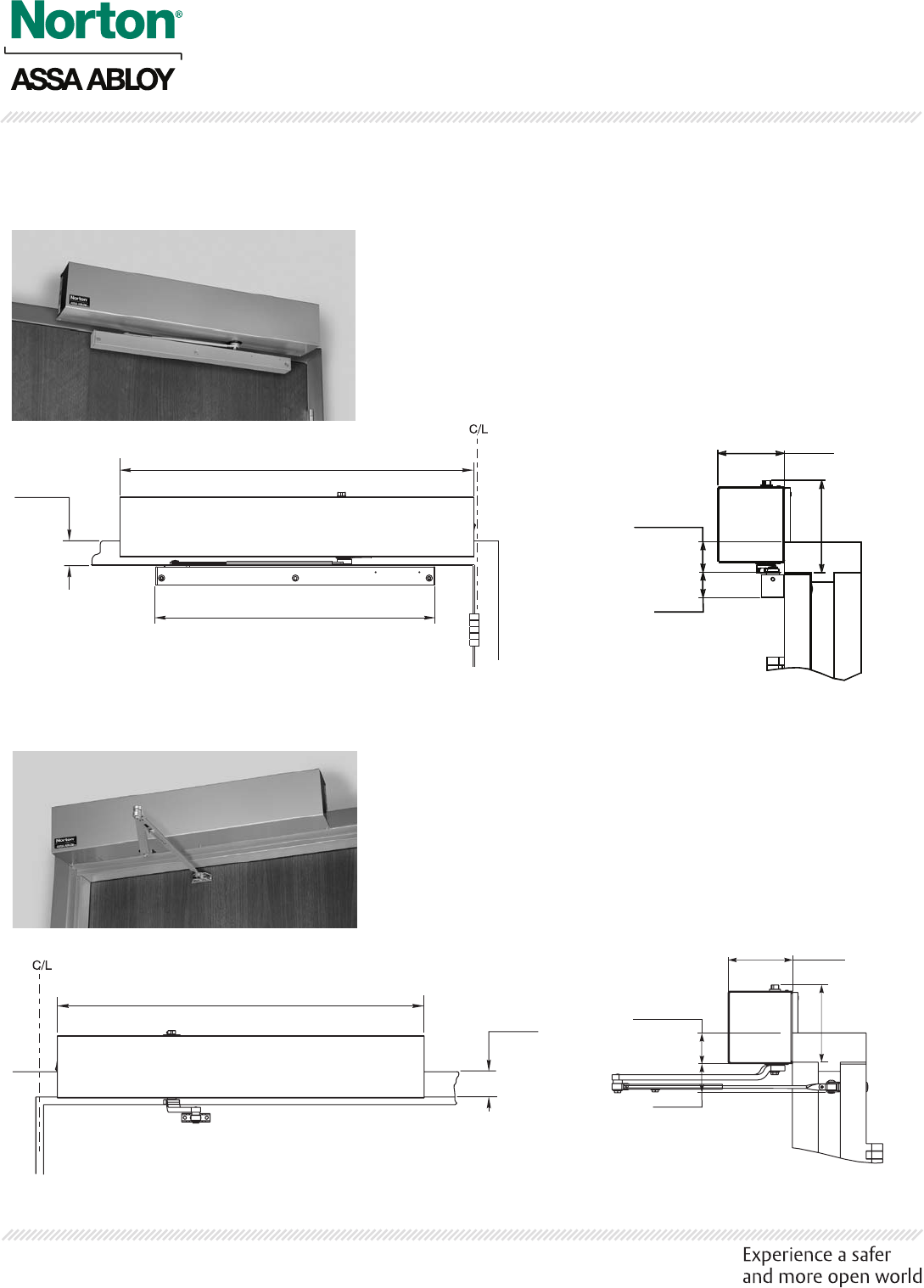 Norton®

ASSA ABLOY

C/L

C/L

Experience a safer and more open world