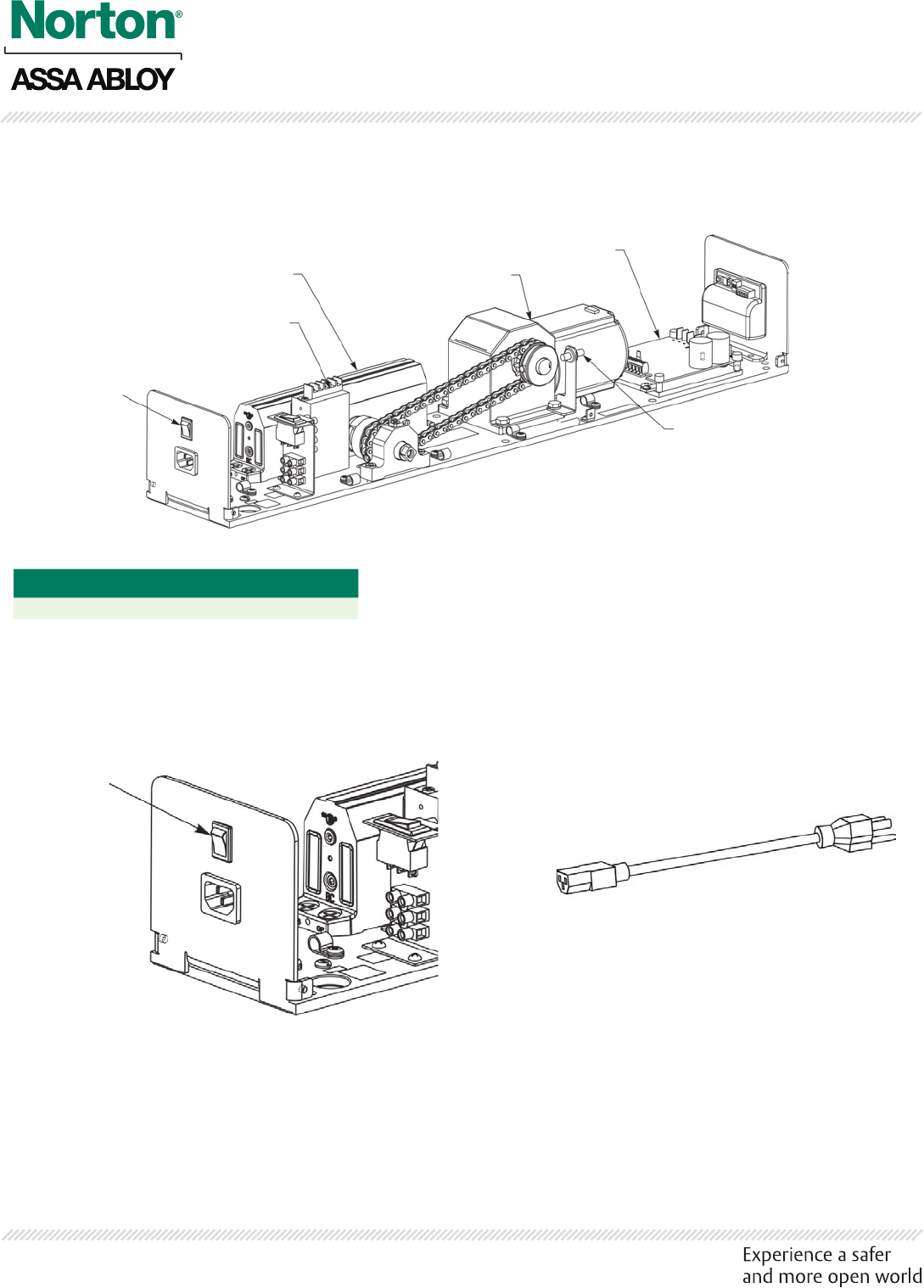 Norton®

ASSA ABLOY

Experience a safer and more open world