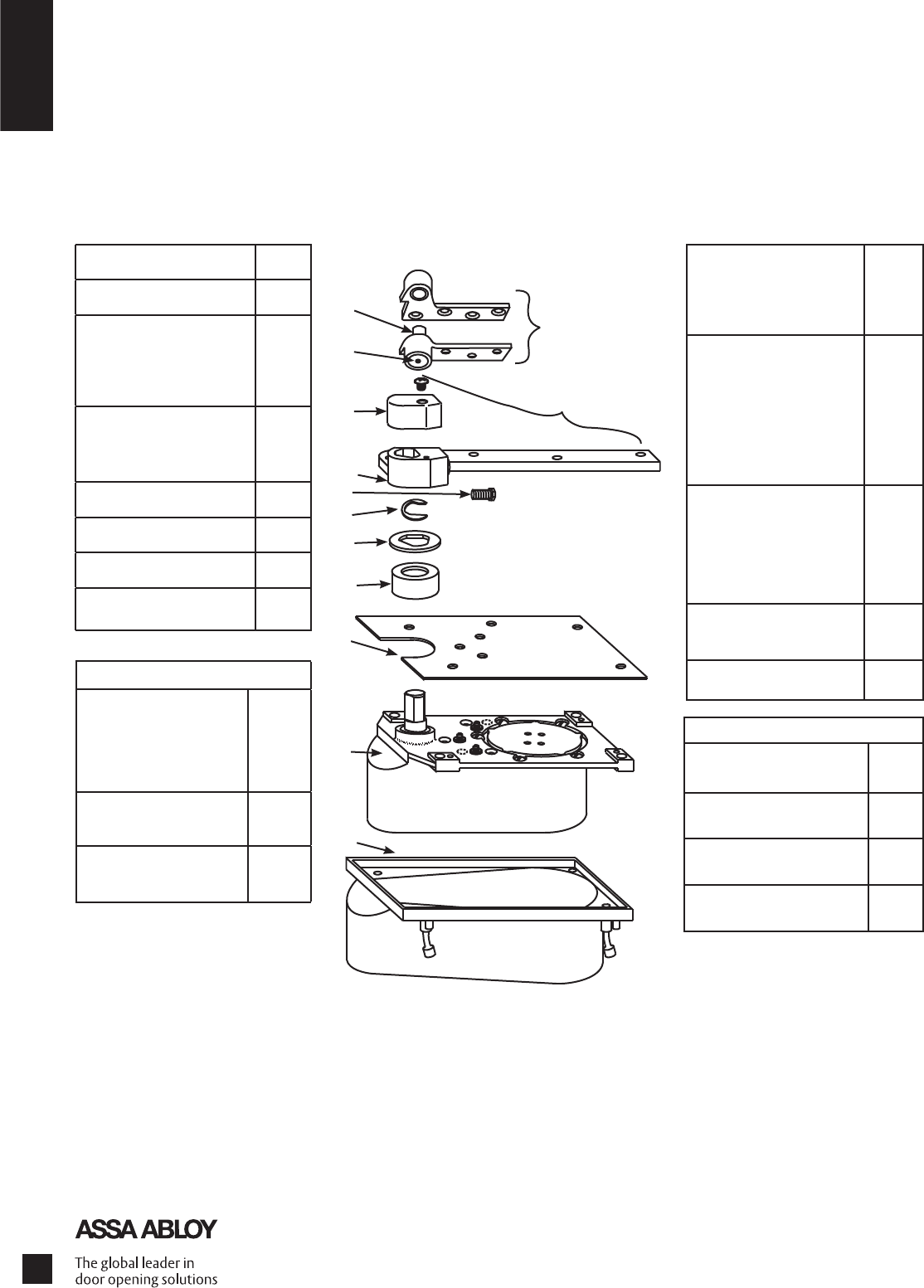 ASSA ABLOY

The global leader in door opening solutions