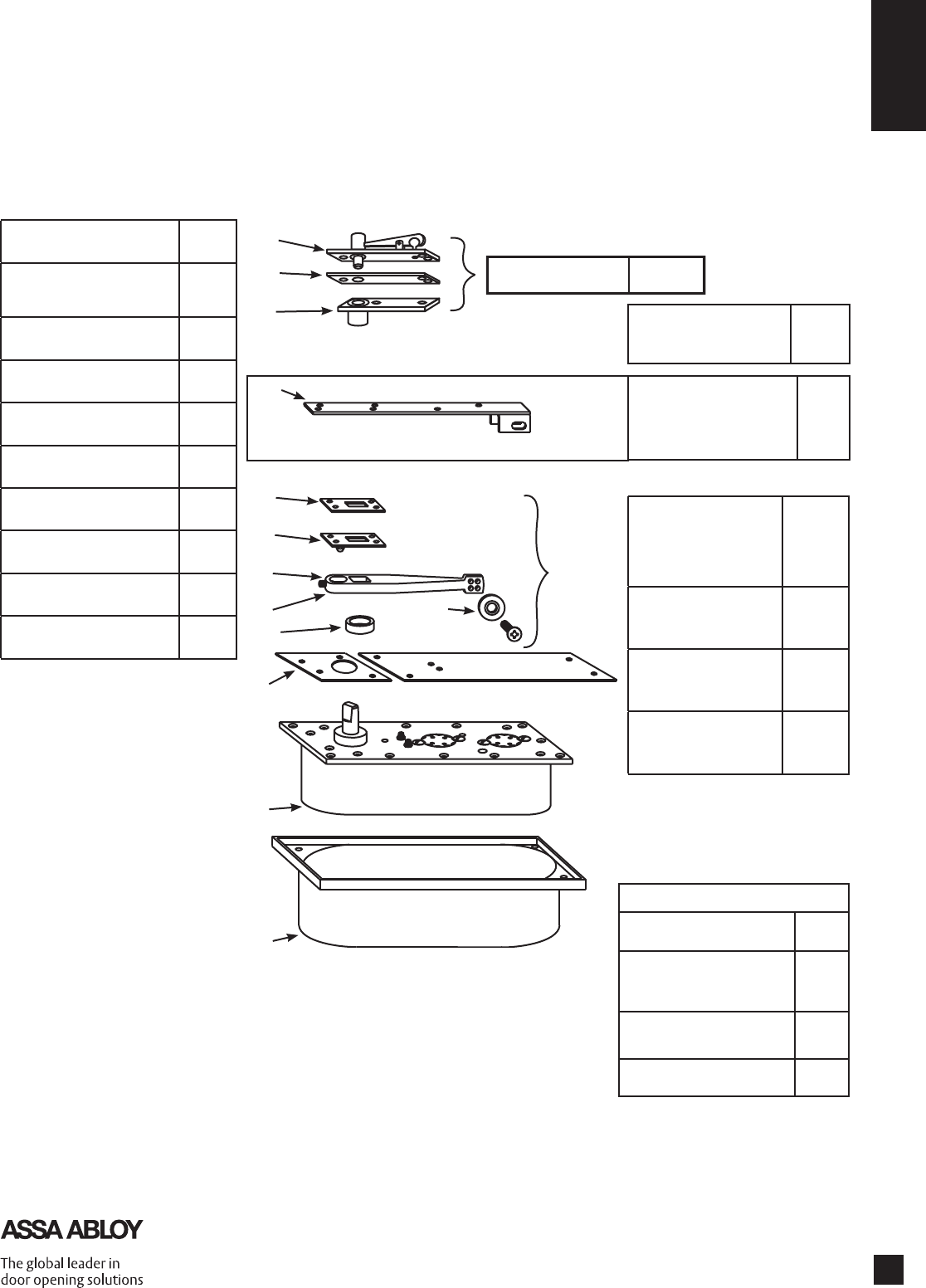 ASSA ABLOY

The global leader in door opening solutions