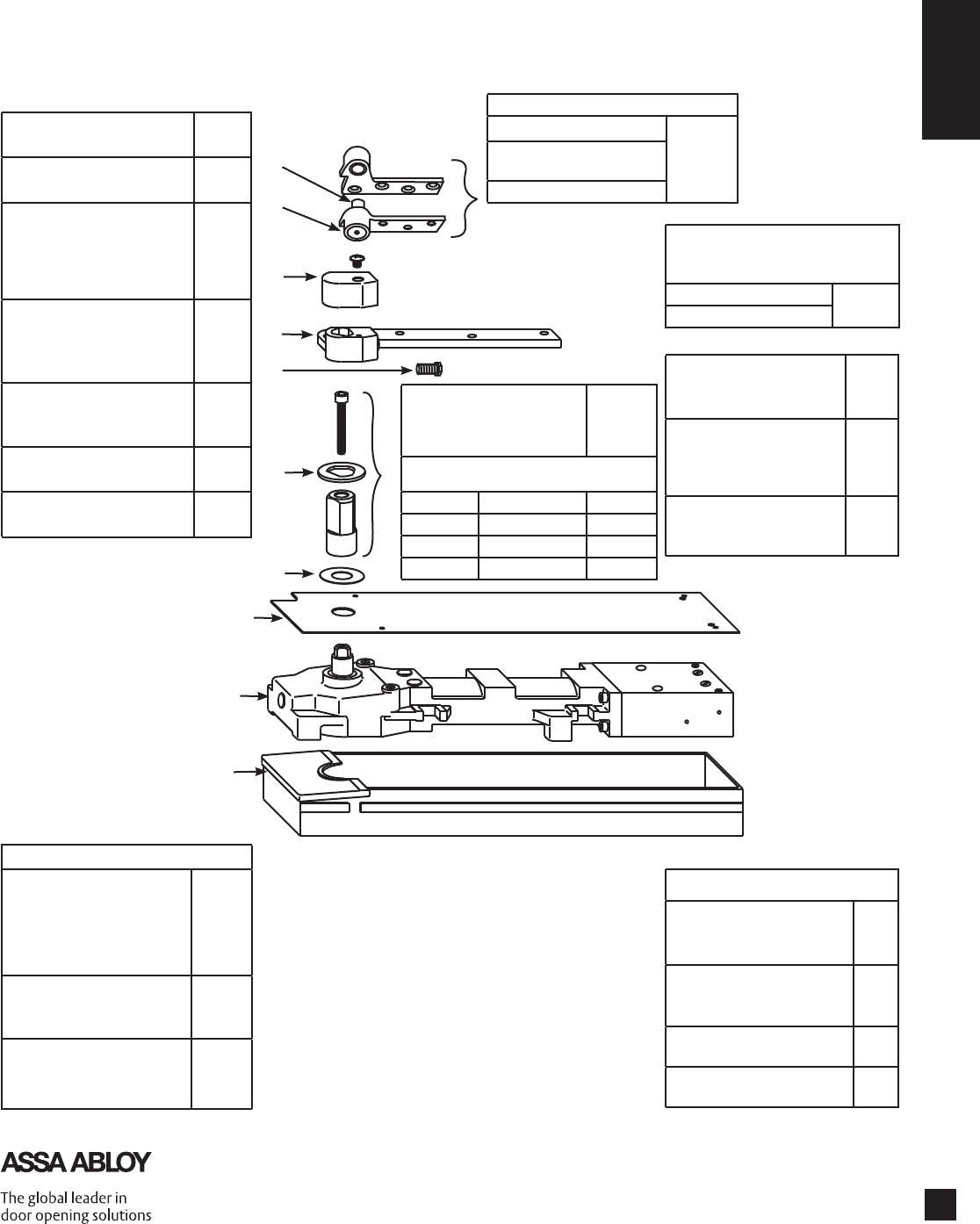 ASSA ABLOY

The global leader in door opening solutions