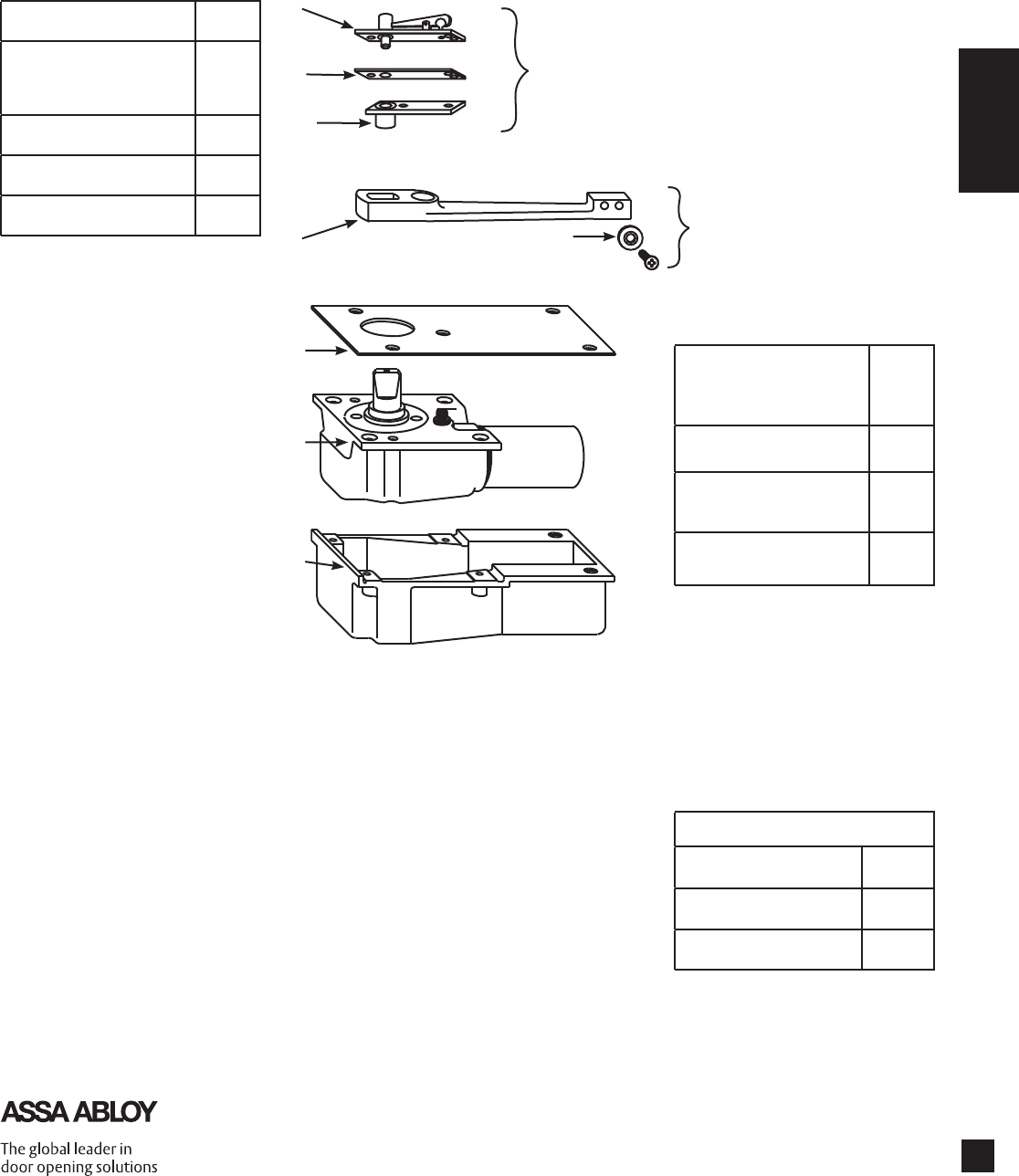 ASSA ABLOY

The global leader in door opening solutions