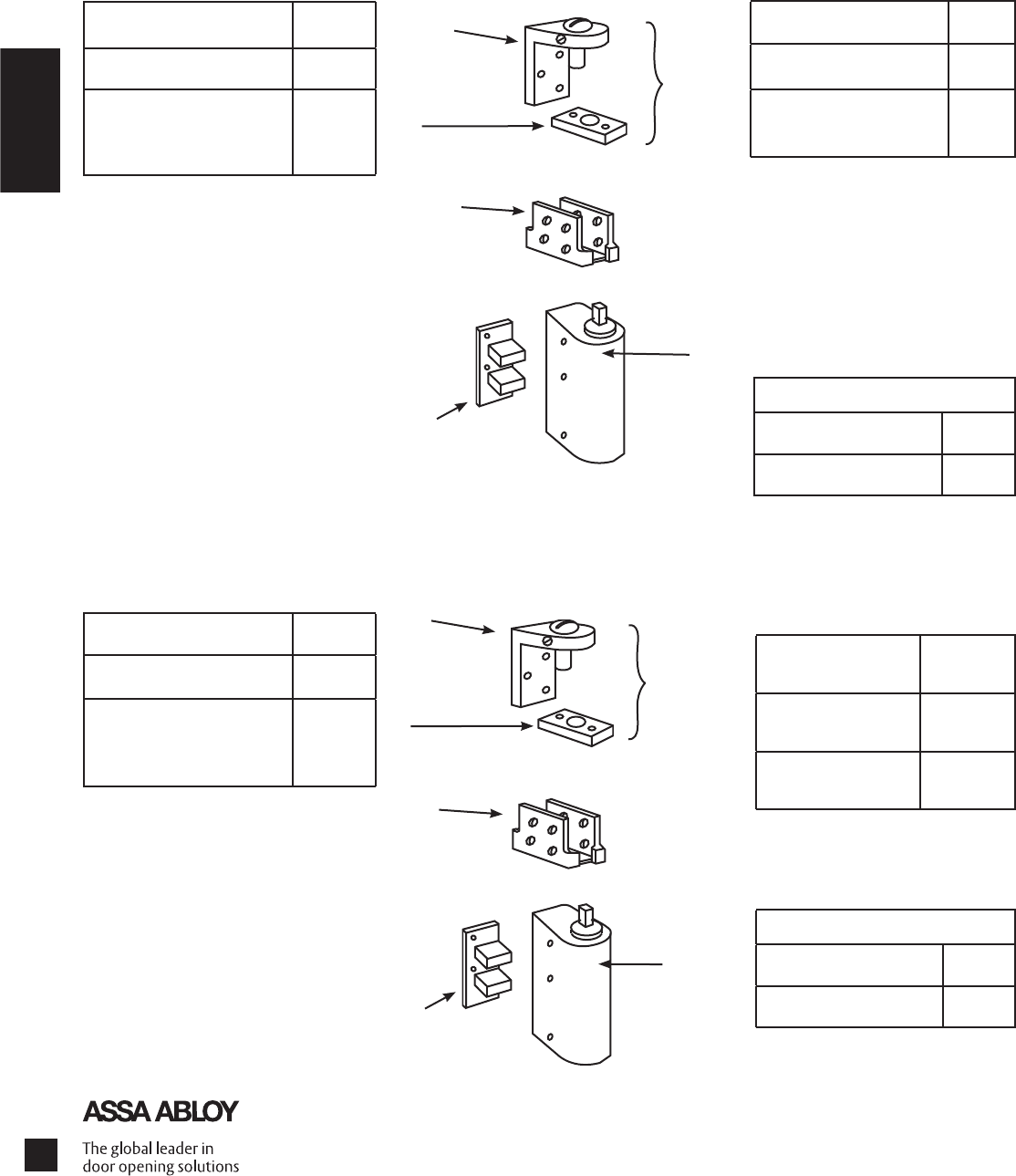 ASSA ABLOY

The global leader in door opening solutions