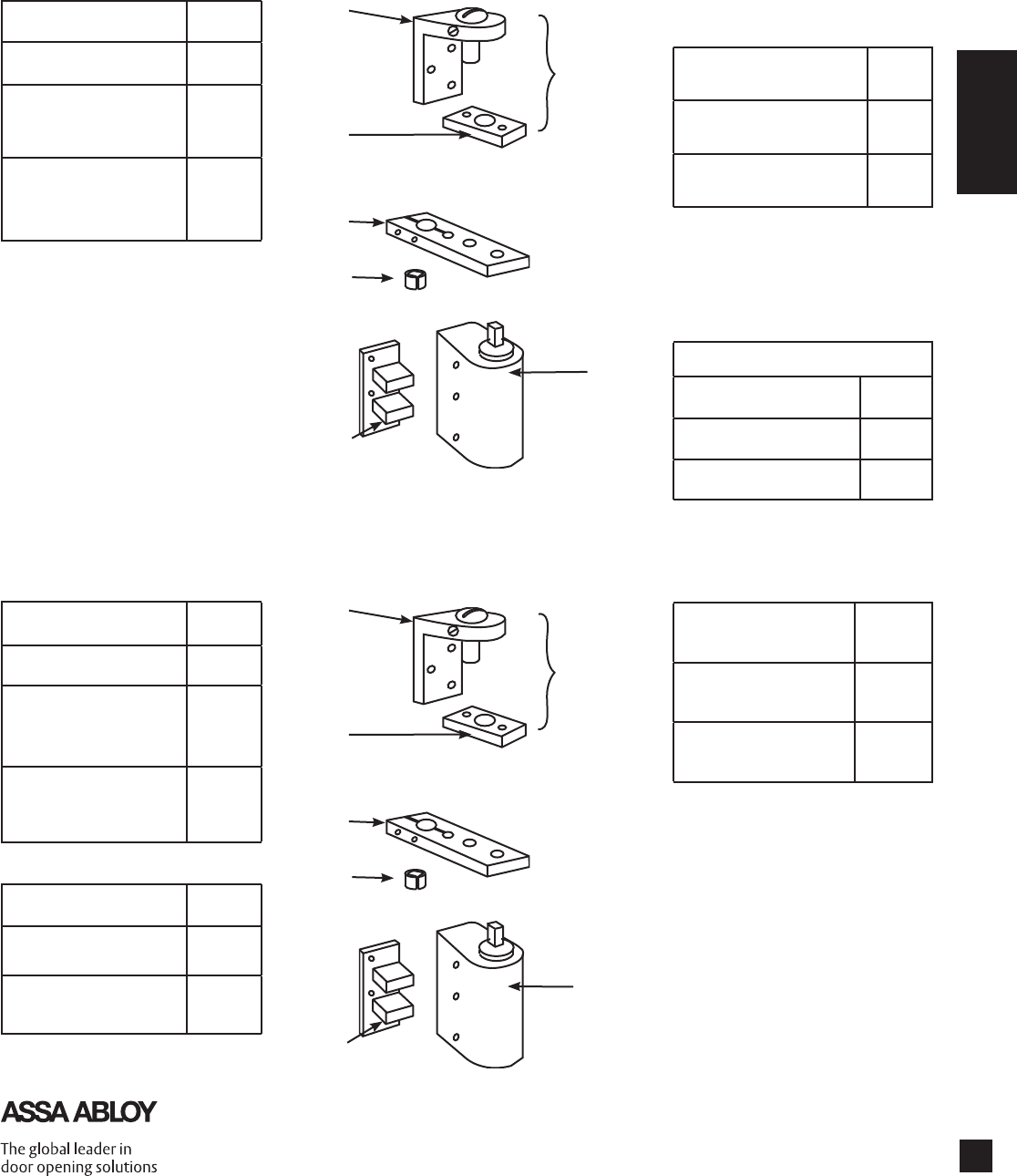 ASSA ABLOY

The global leader in door opening solutions