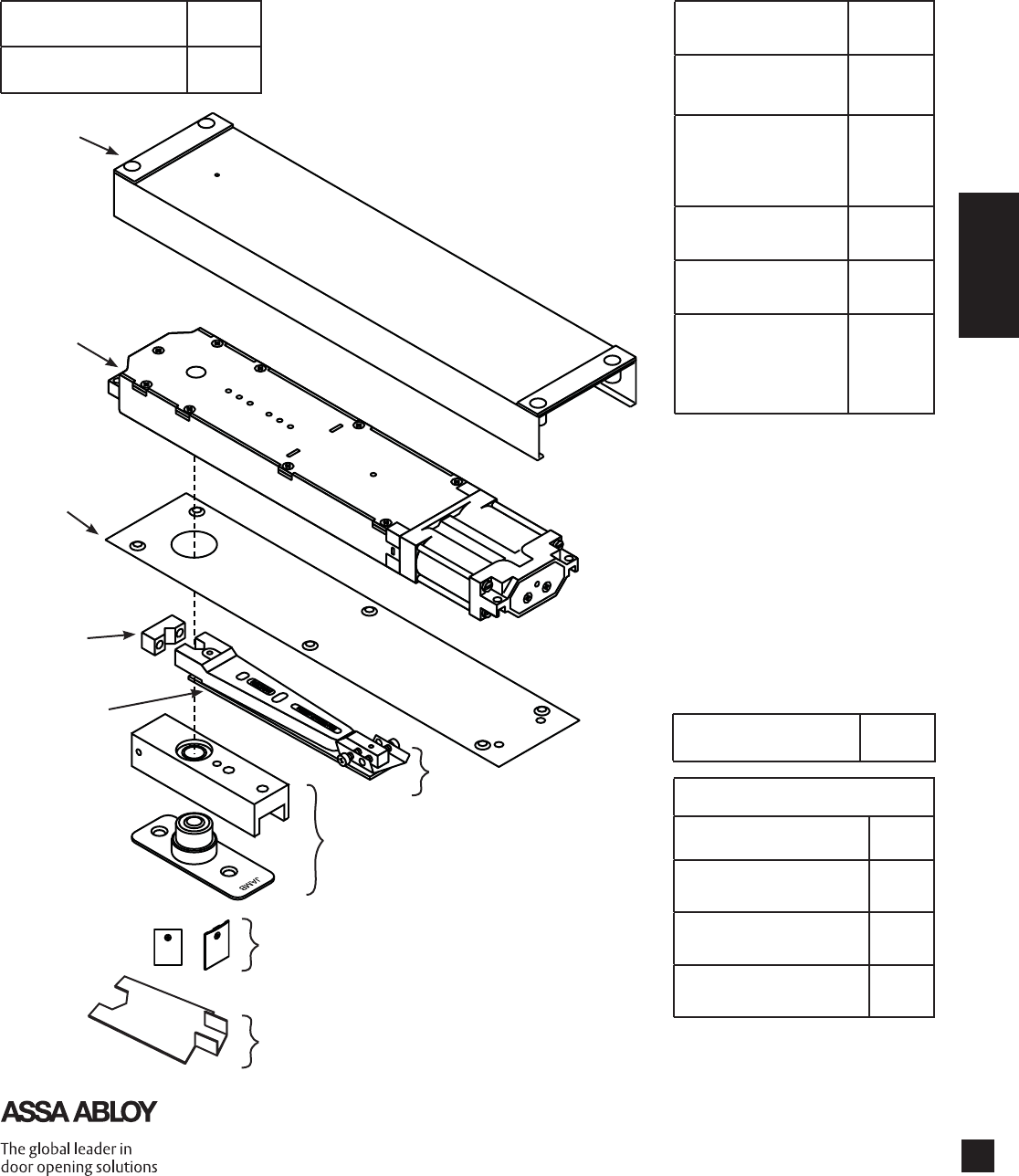 JAMB

ASSA ABLOY

The global leader in door opening solutions