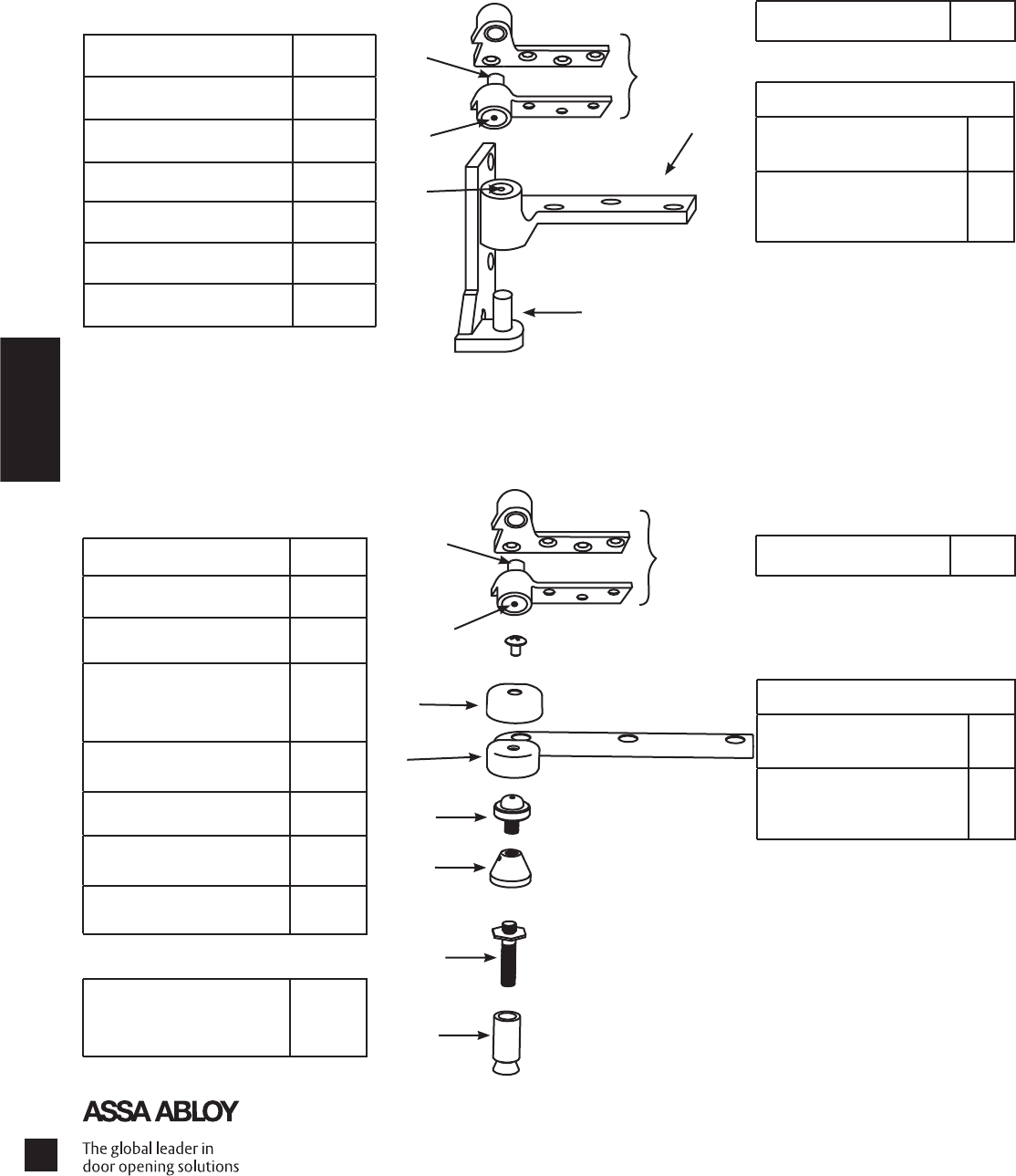 ASSA ABLOY

The global leader in door opening solutions