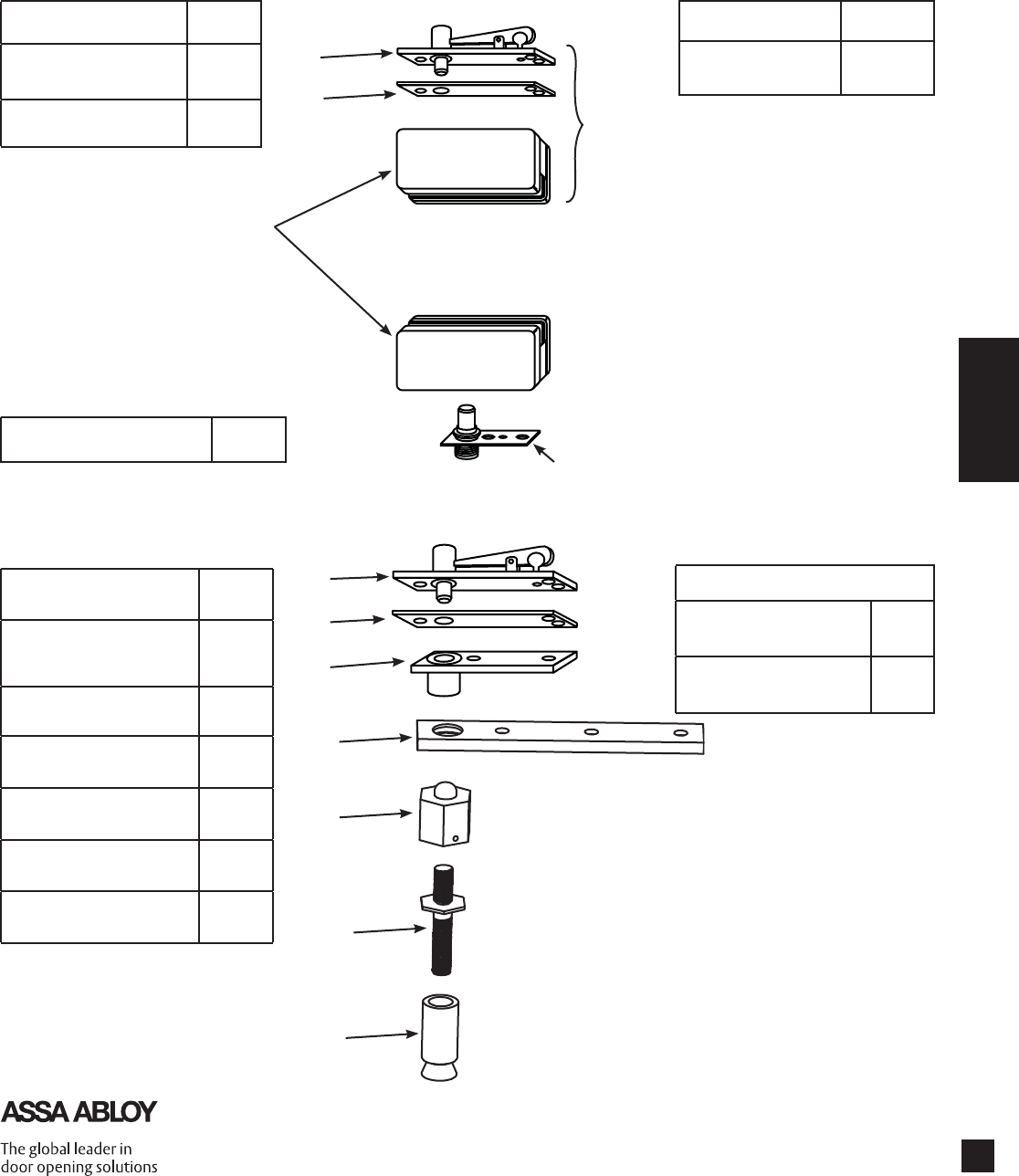 ASSA ABLOY

The global leader in door opening solutions