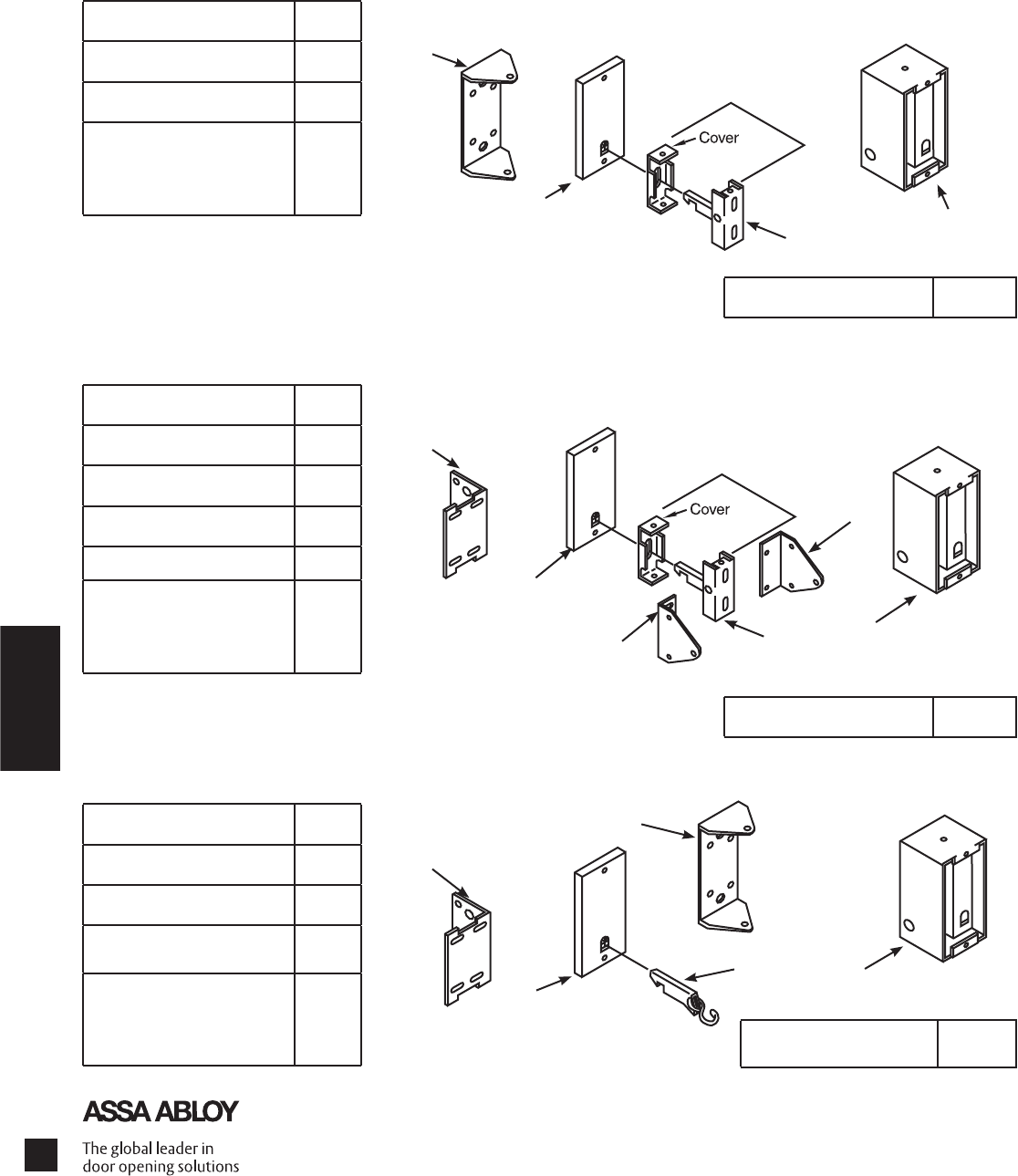 Cover

Cover

ASSA ABLOY

The global leader in door opening solutions