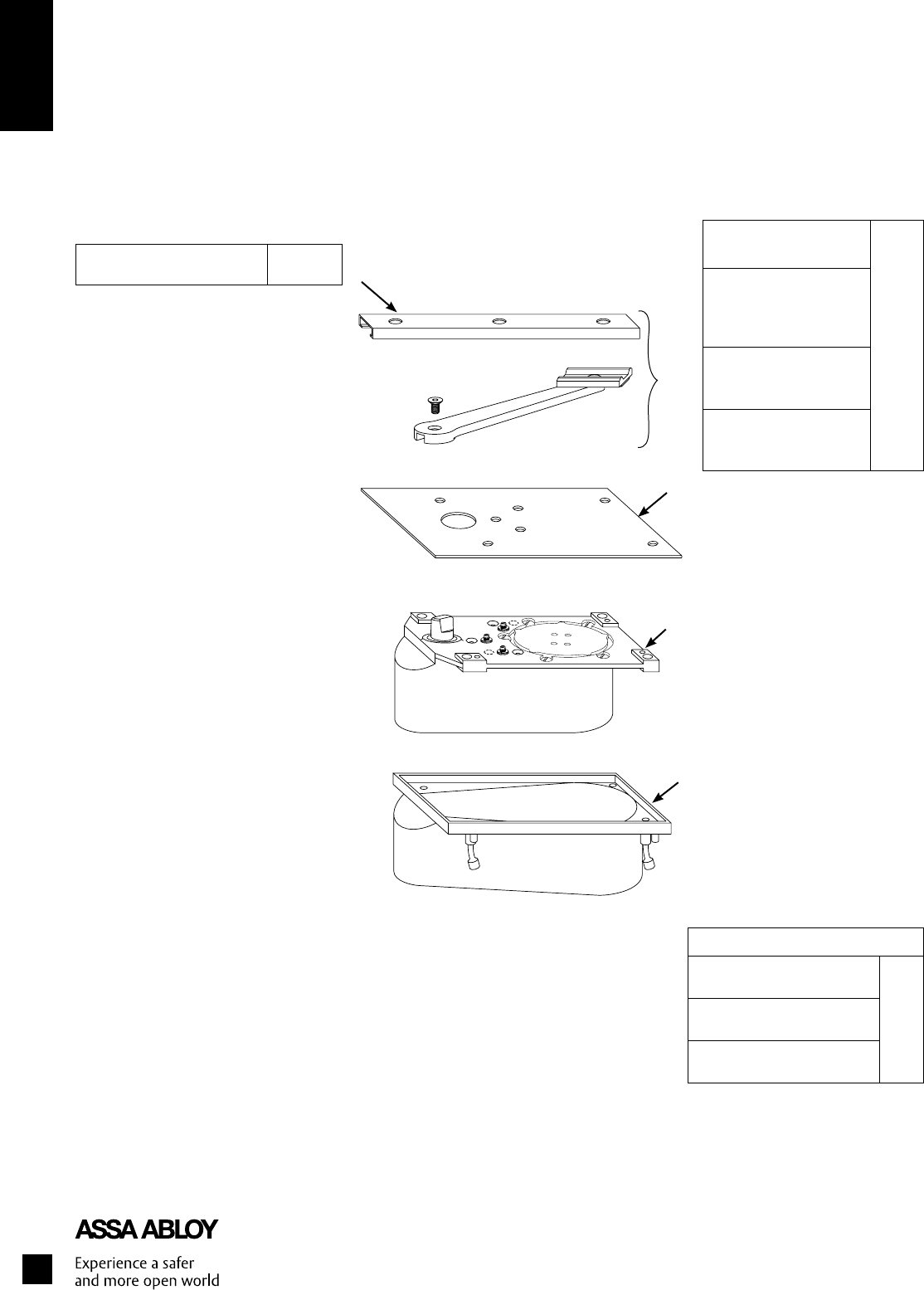 ASSA ABLOY

Experience a safer
and more open world