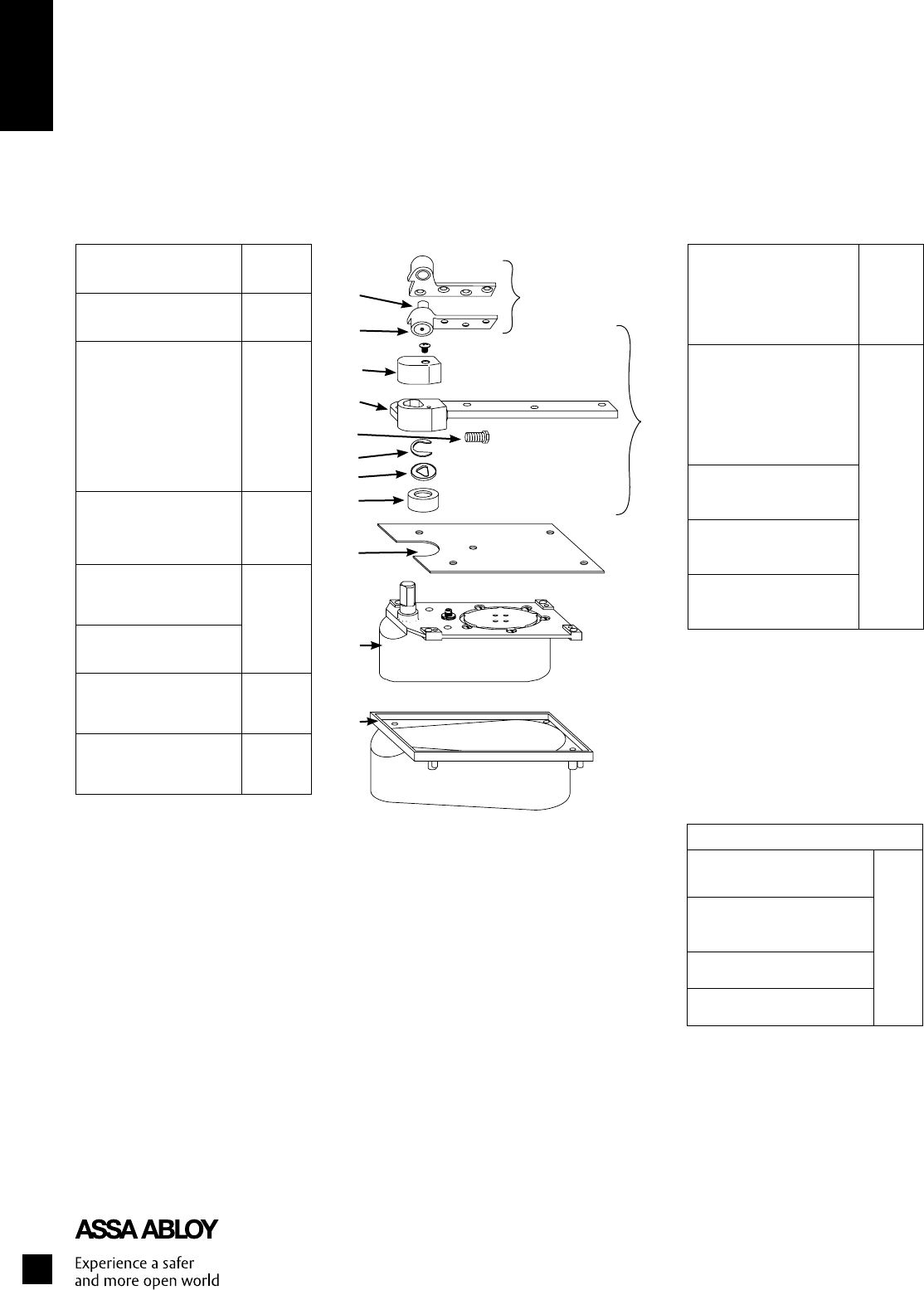 ASSA ABLOY
Experience a safer and more open world