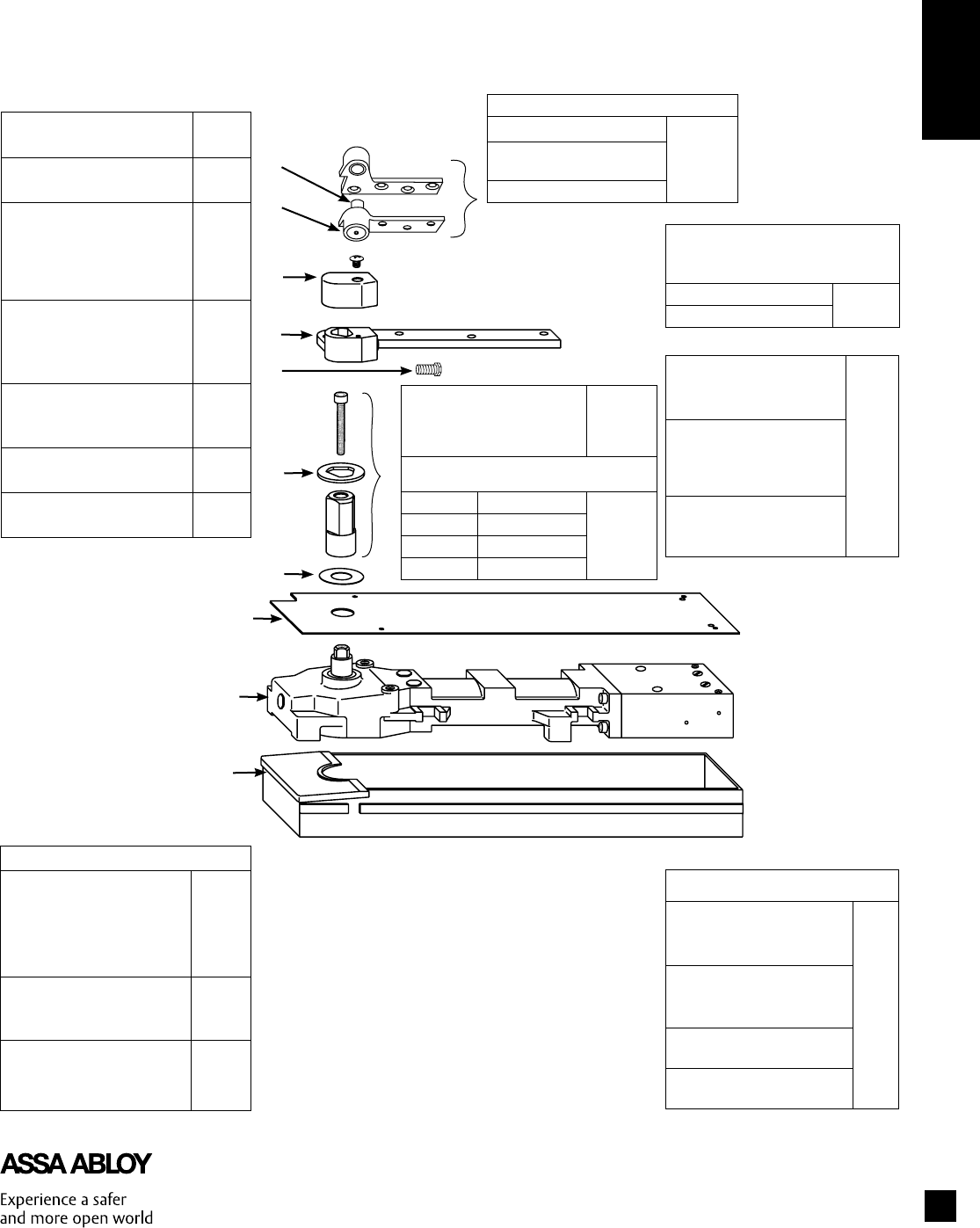 ASSA ABLOY

Experience a safer and more open world