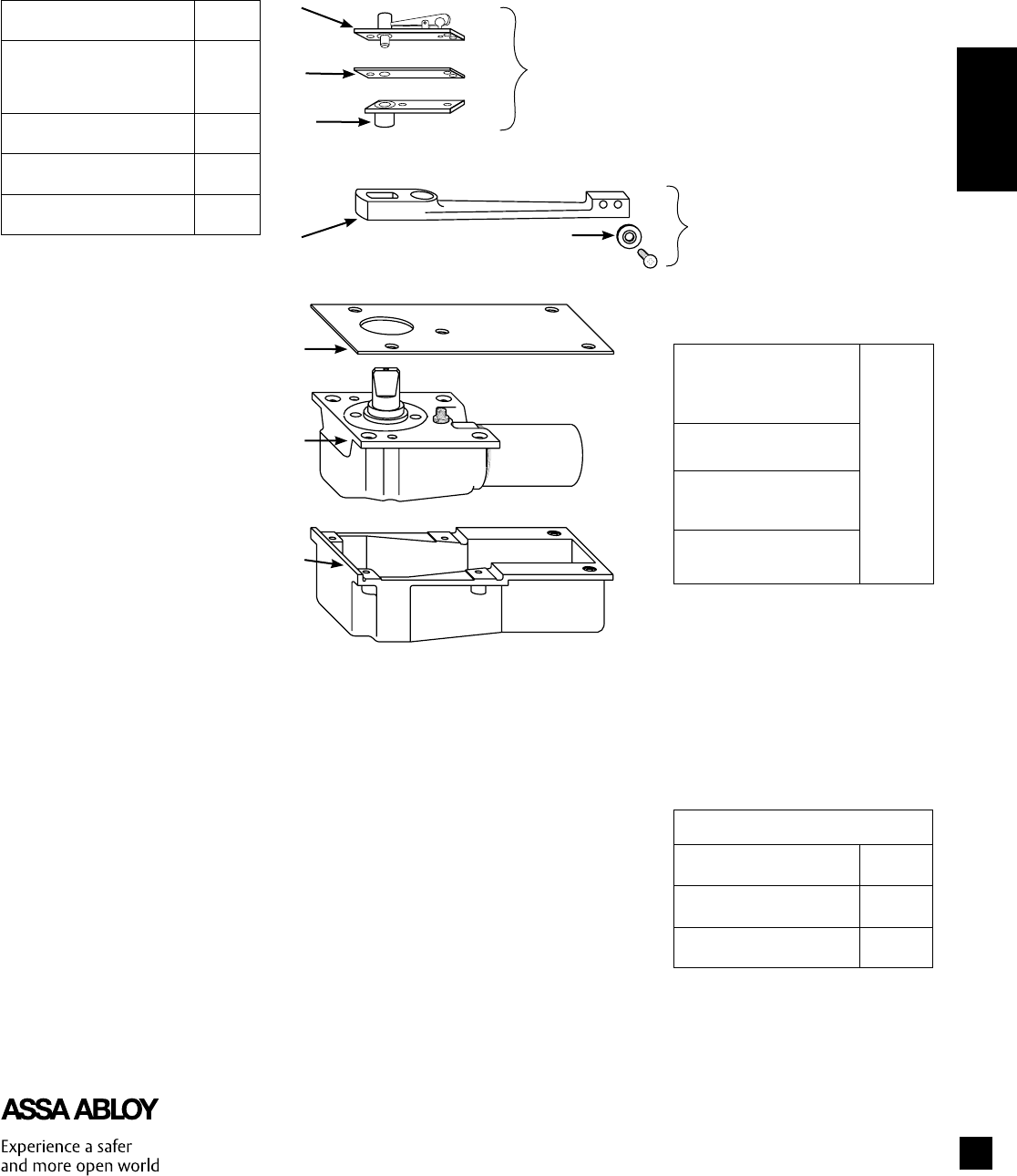 ASSA ABLOY

Experience a safer and more open world