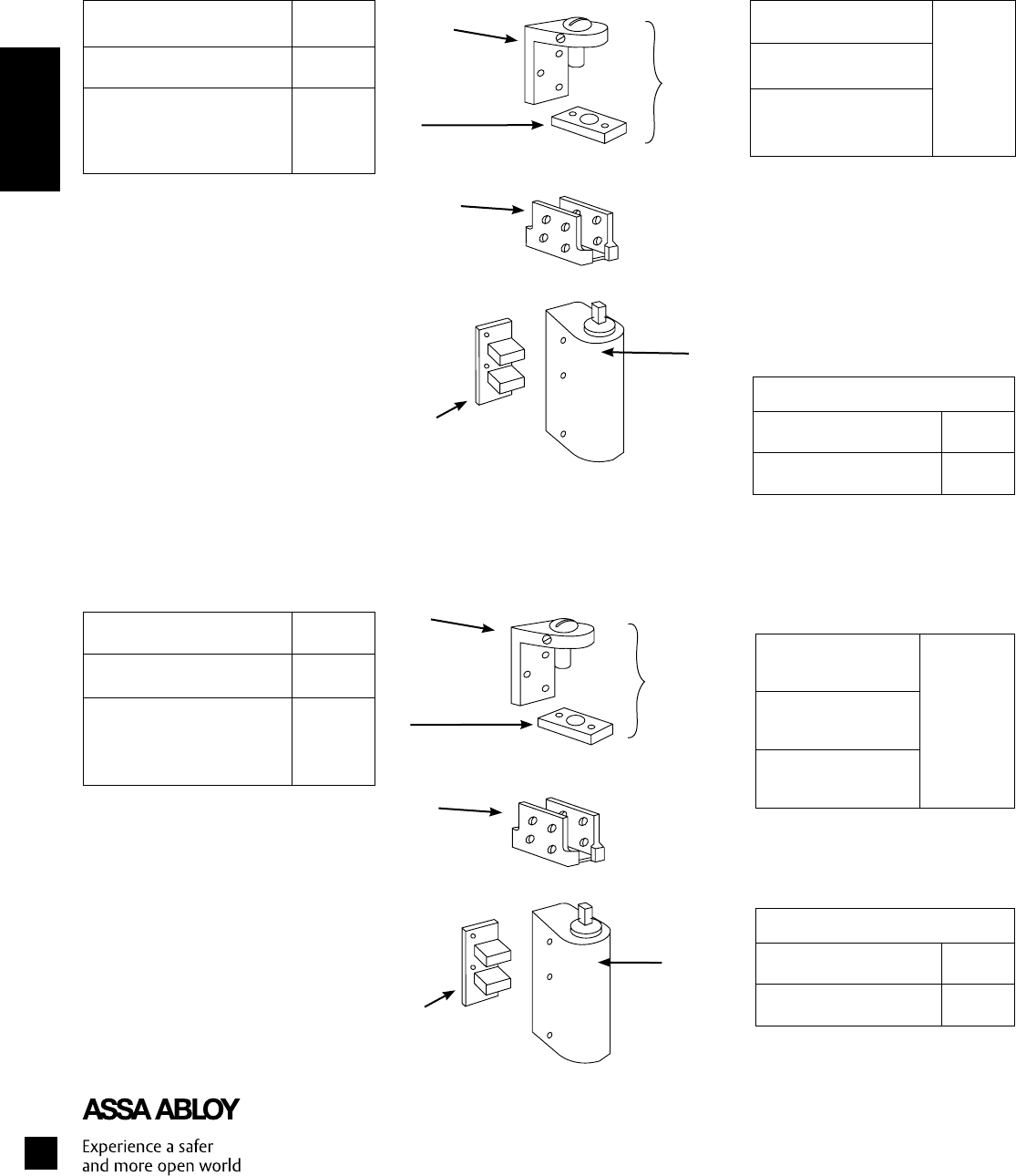 ASSA ABLOY

Experience a safer and more open world