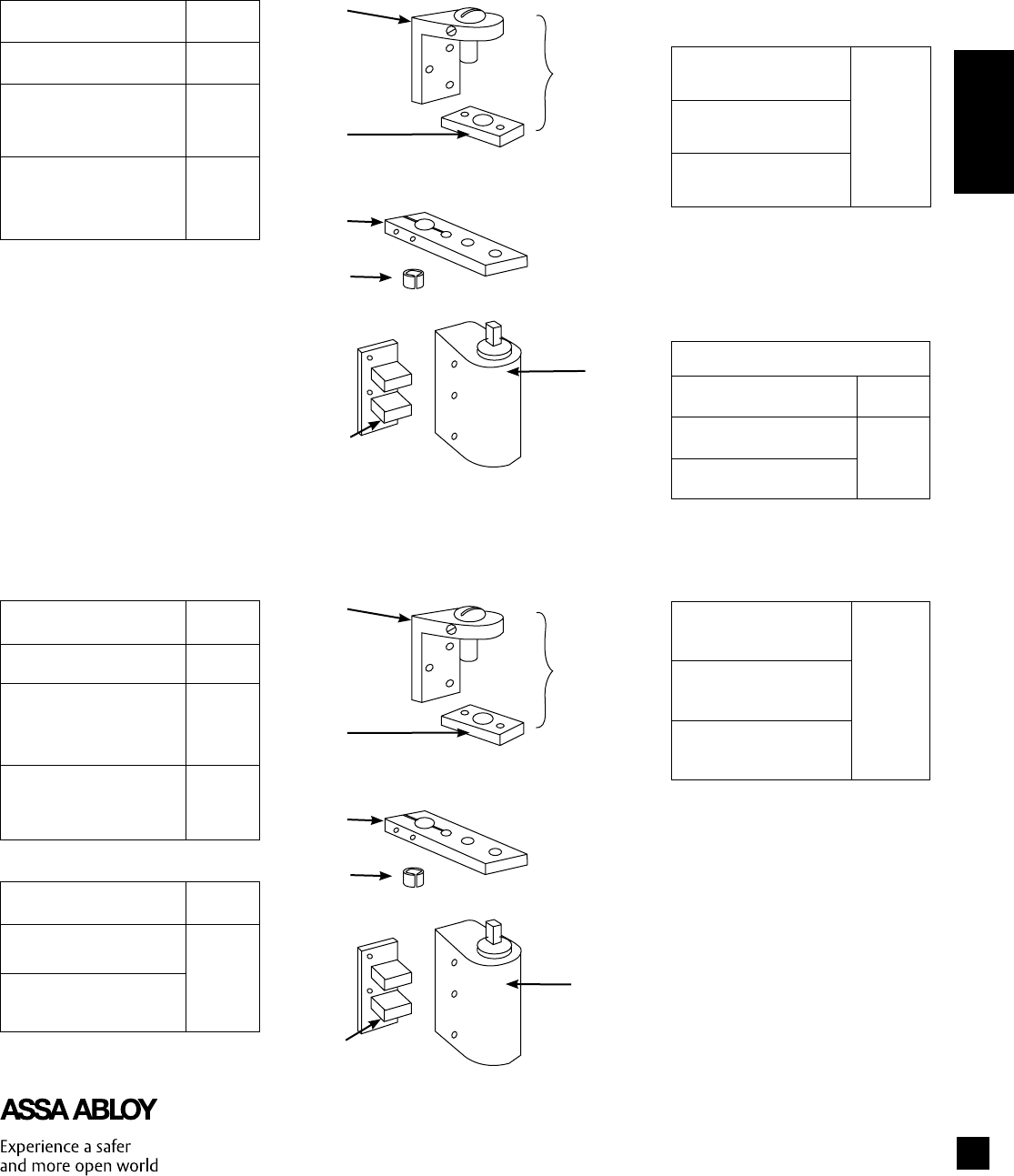 ASSA ABLOY

Experience a safer
and more open world