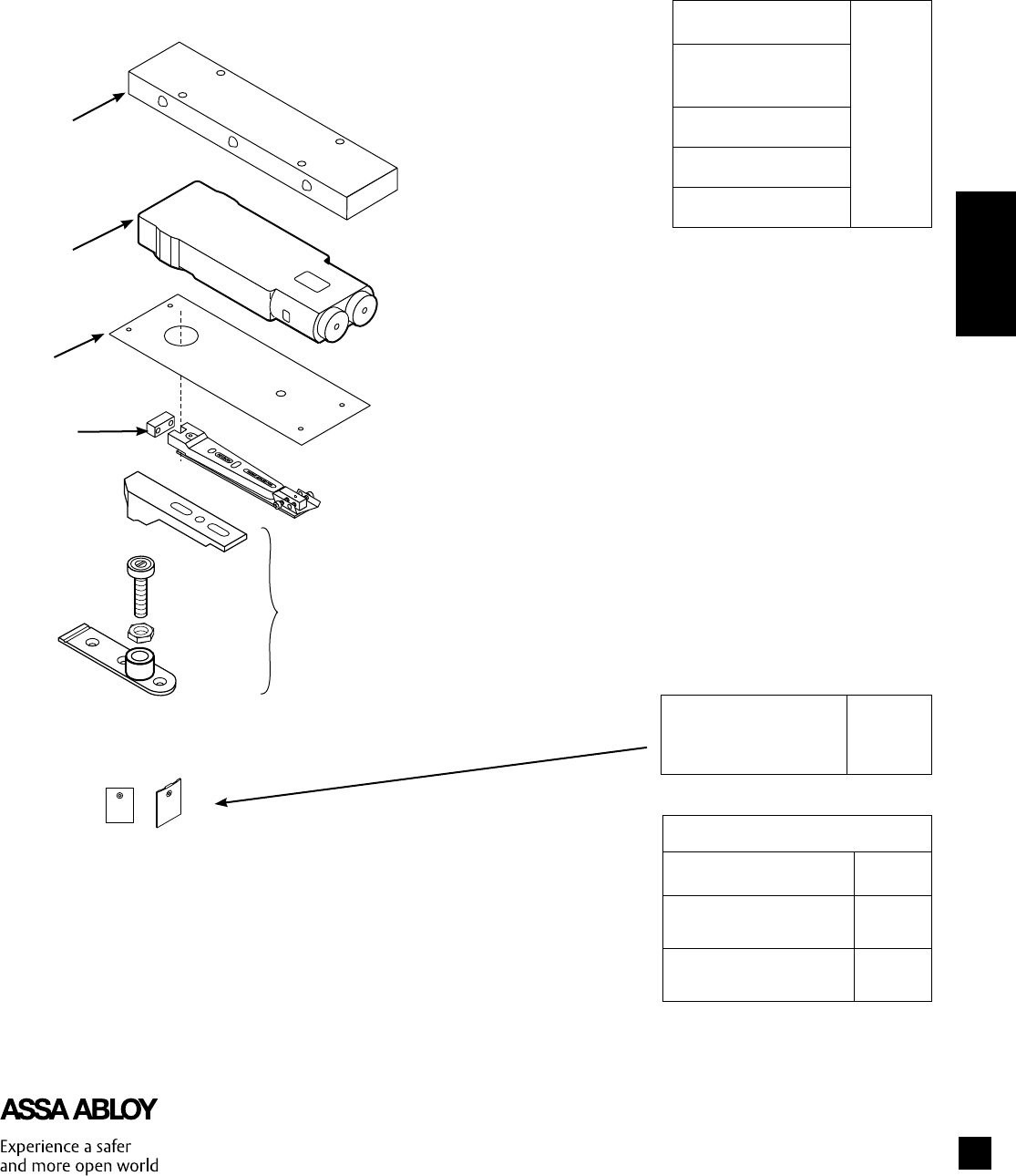 ASSA ABLOY

Experience a safer and more open world