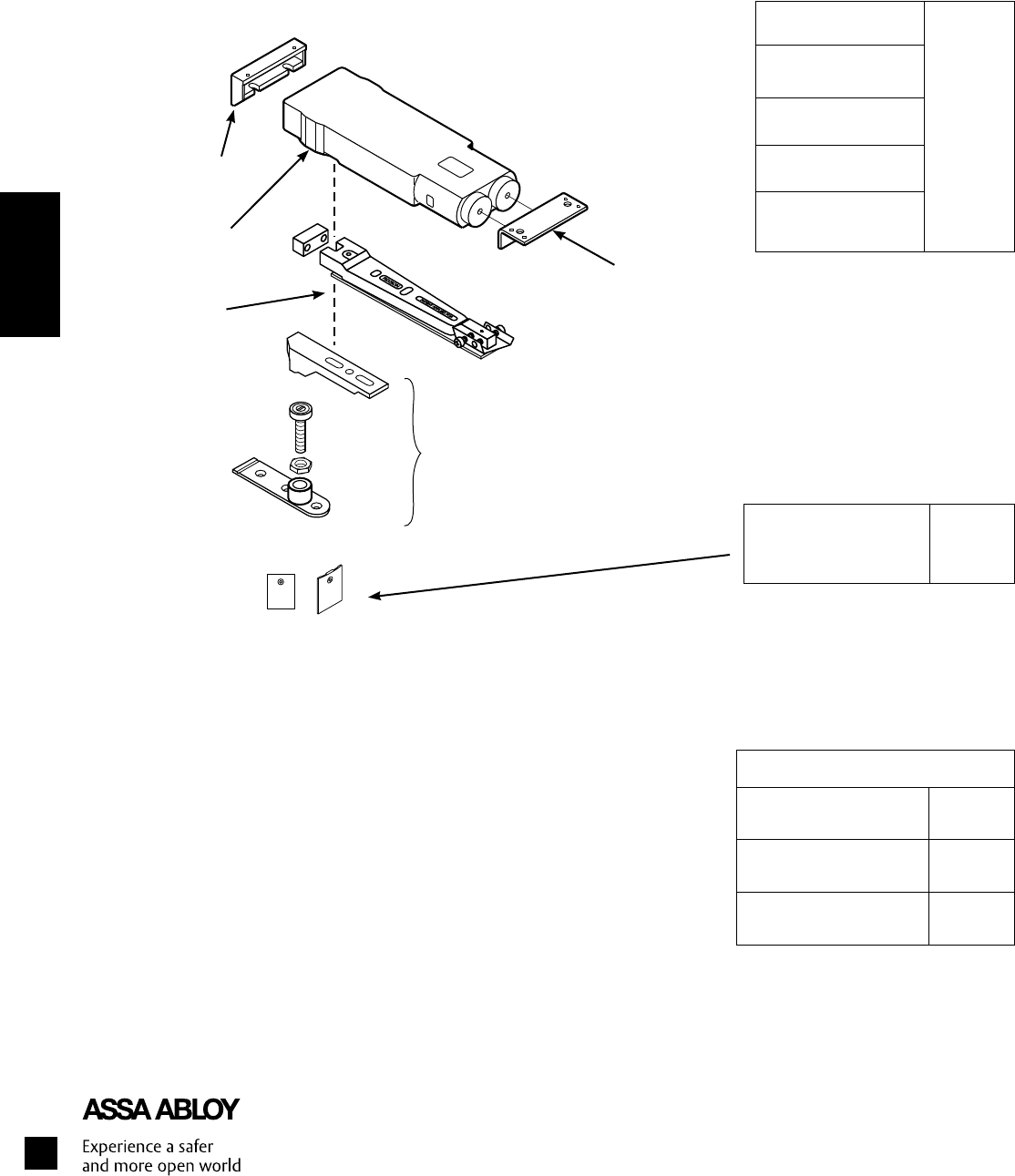 ASSA ABLOY

Experience a safer and more open world