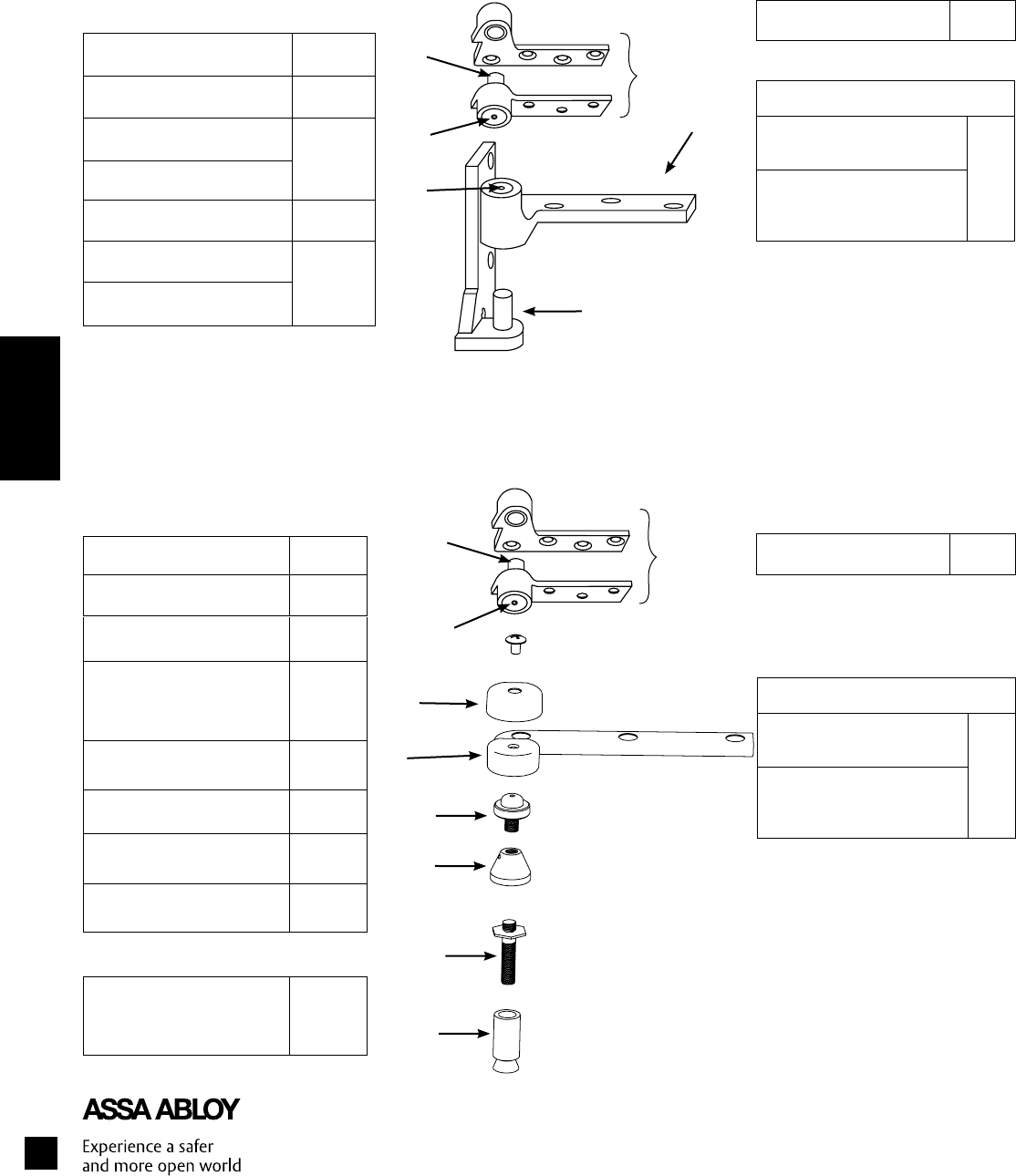 ASSA ABLOY

Experience a safer and more open world