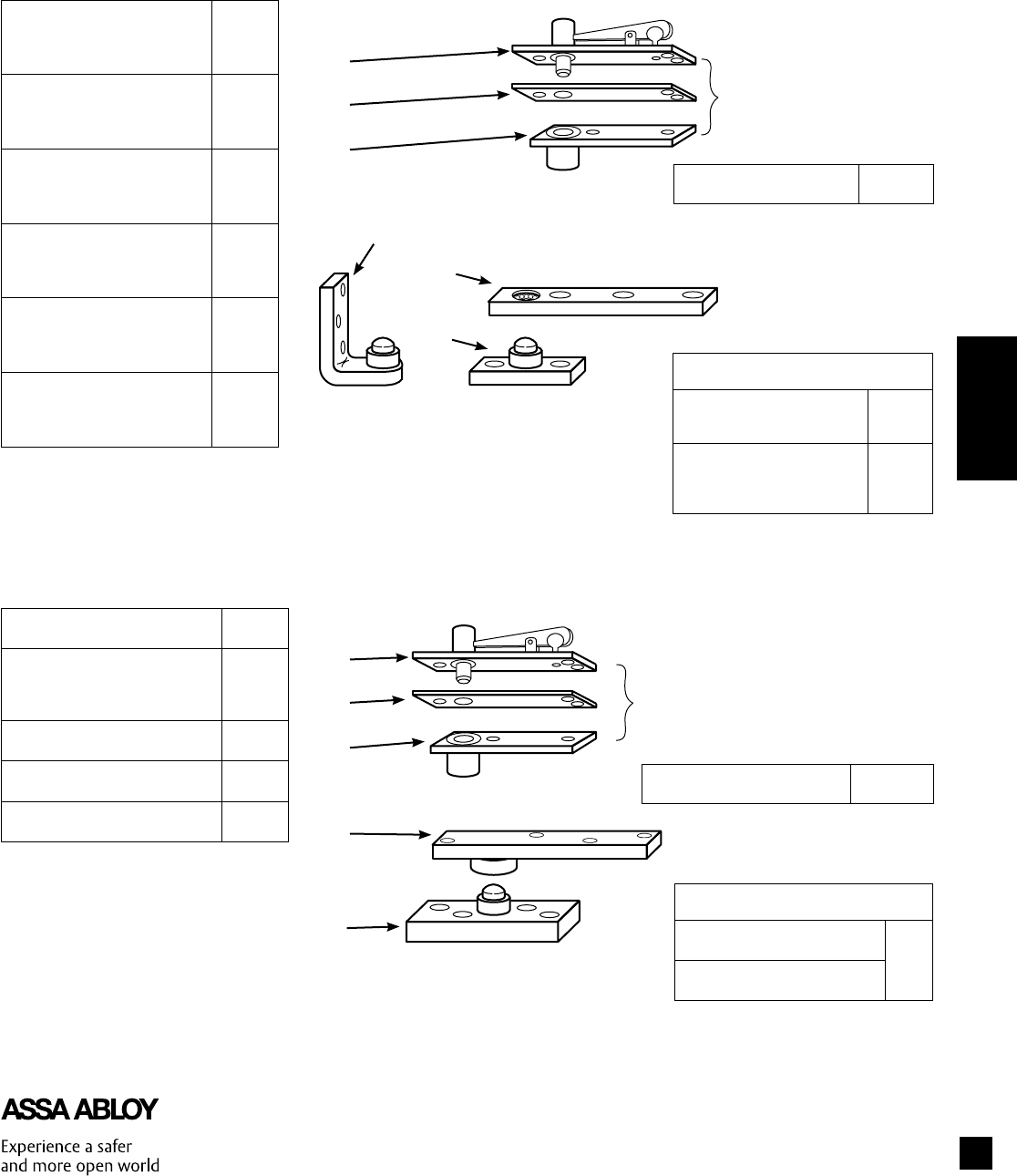 ASSA ABLOY

Experience a safer and more open world