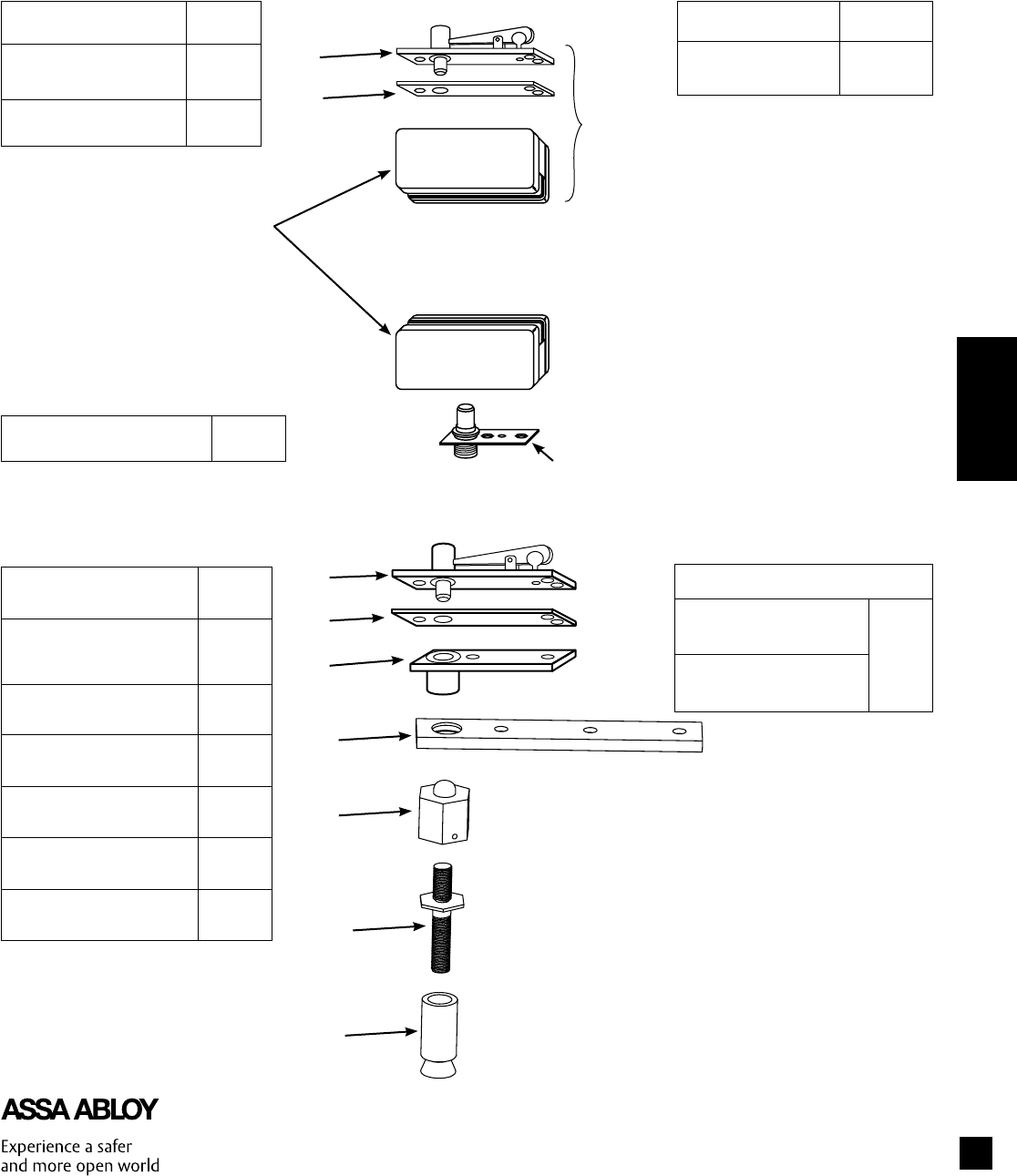 ASSA ABLOY

Experience a safer
and more open world