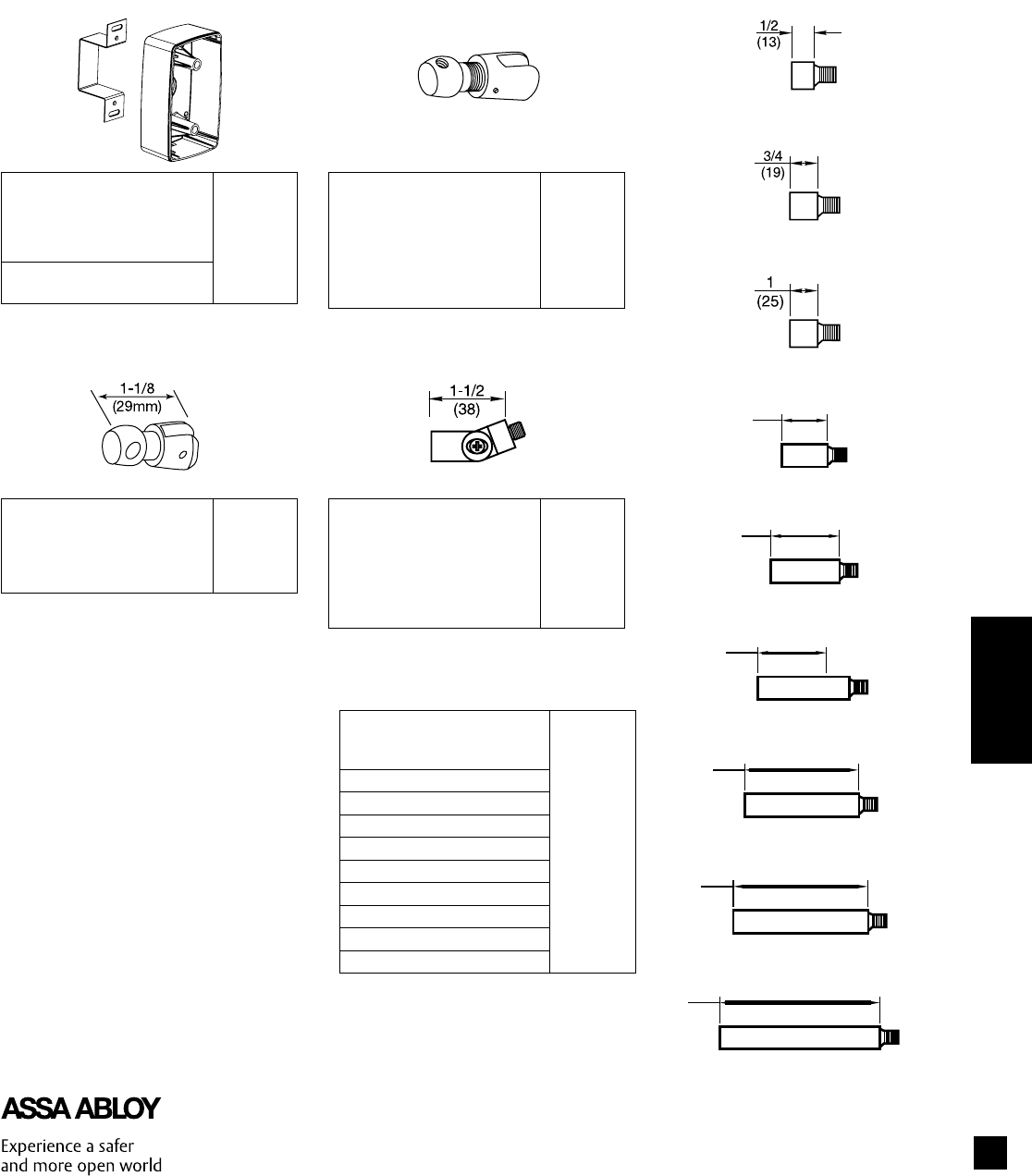 1/2
(13)

3/4
(19)

1
(25)

1-1/8
(29mm)

1-1/2
(38)

ASSA ABLOY

Experience a safer and more open world