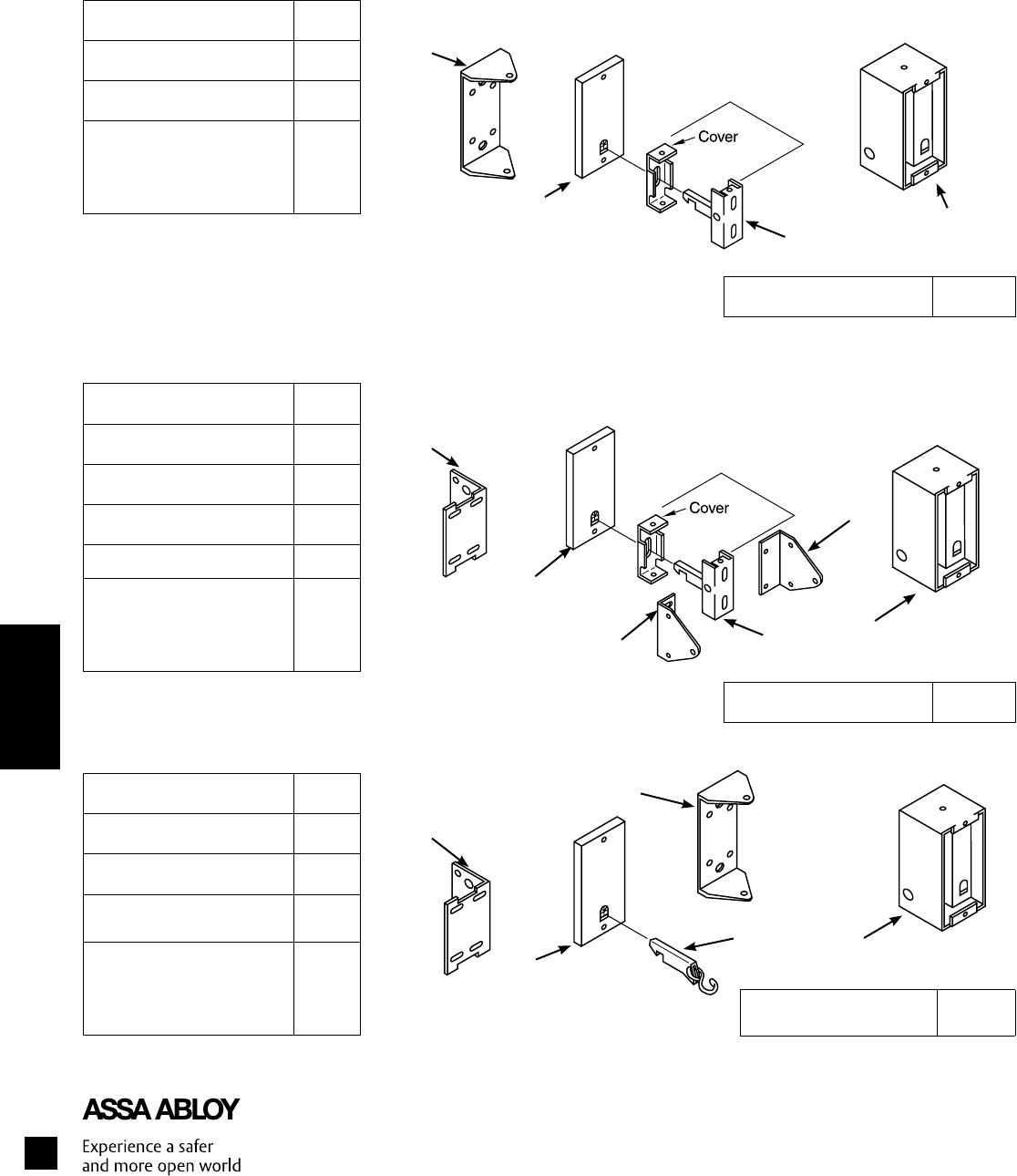 Cover

Cover

ASSA ABLOY

Experience a safer and more open world