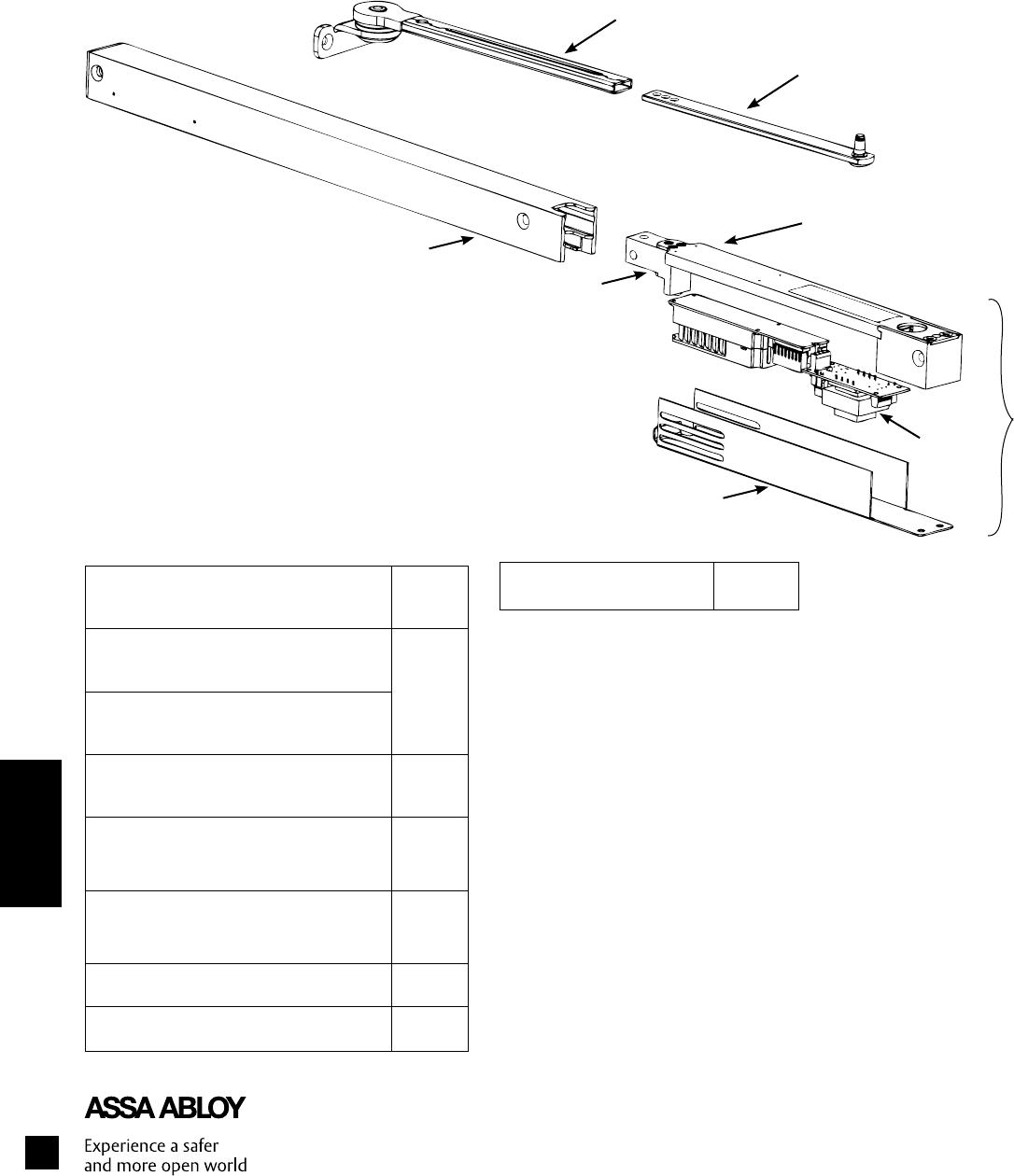 ASSA ABLOY

Experience a safer and more open world