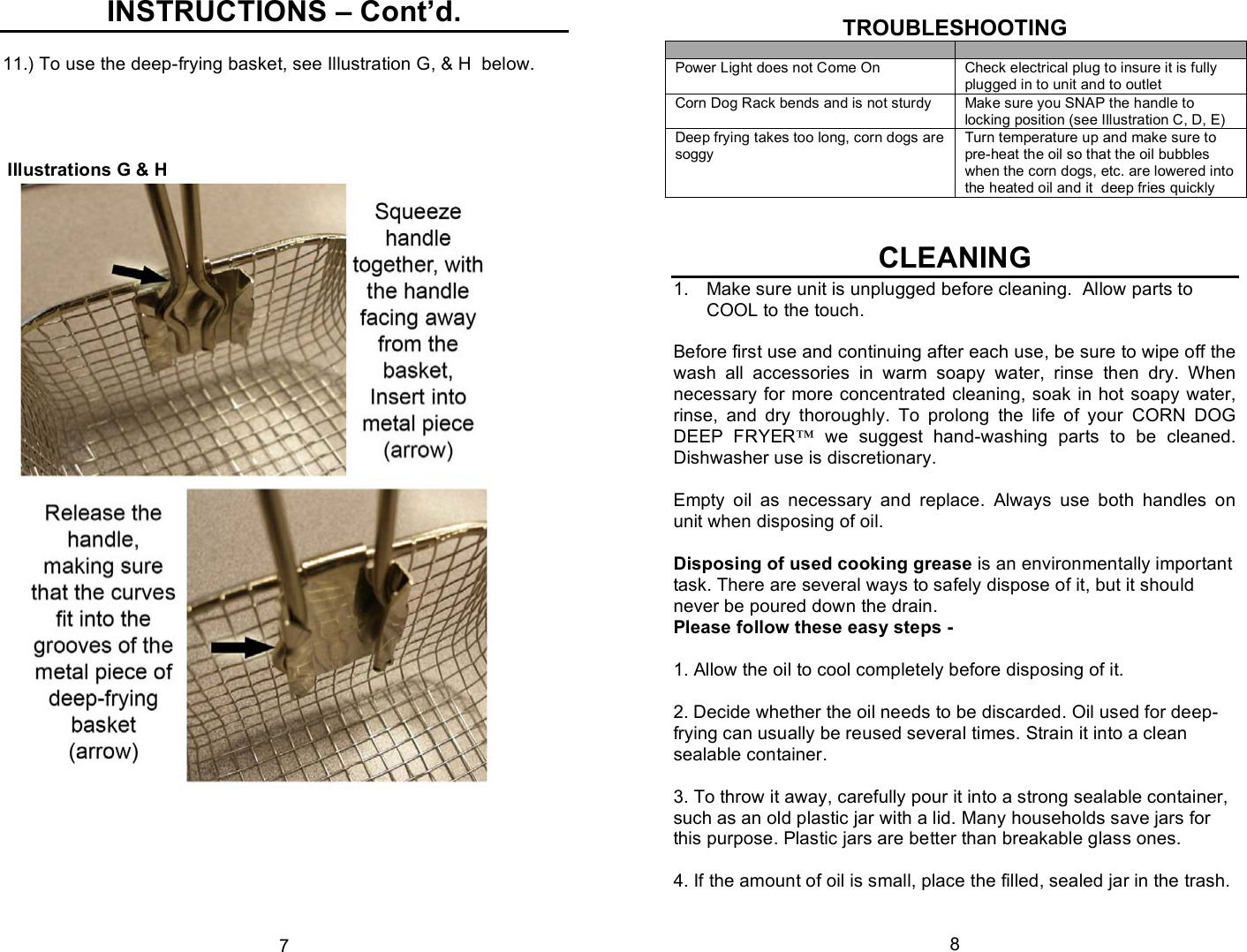 INSTRUCTIONS – Cont'd.

11.) To use the deep-frying basket, see Illustration G, & H below.

Illustrations G & H

Squeeze handle together, with the handle facing away from the basket, Insert into metal piece (arrow)

Release the handle, making sure that the curves fit into the grooves of the metal piece of deep-frying basket (arrow)

7

TROUBLESHOOTING

| | |
|---|---|
| Power Light does not Come On | Check electrical plug to insure it is fully plugged in to unit and to outlet |
| Corn Dog Rack bends and is not sturdy | Make sure you SNAP the handle to locking position (see Illustration C, D, E) |
| Deep frying takes too long, corn dogs are soggy | Turn temperature up and make sure to pre-heat the oil so that the oil bubbles when the corn dogs, etc. are lowered into the heated oil and it deep fries quickly |

CLEANING

1. Make sure unit is unplugged before cleaning. Allow parts to COOL to the touch.

Before first use and continuing after each use, be sure to wipe off the wash all accessories in warm soapy water, rinse then dry. When necessary for more concentrated cleaning, soak in hot soapy water, rinse, and dry thoroughly. To prolong the life of your CORN DOG DEEP FRYER™ we suggest hand-washing parts to be cleaned. Dishwasher use is discretionary.

Empty oil as necessary and replace. Always use both handles on unit when disposing of oil.

Disposing of used cooking grease is an environmentally important task. There are several ways to safely dispose of it, but it should never be poured down the drain.
Please follow these easy steps -

1. Allow the oil to cool completely before disposing of it.

2. Decide whether the oil needs to be discarded. Oil used for deep-frying can usually be reused several times. Strain it into a clean sealable container.

3. To throw it away, carefully pour it into a strong sealable container, such as an old plastic jar with a lid. Many households save jars for this purpose. Plastic jars are better than breakable glass ones.

4. If the amount of oil is small, place the filled, sealed jar in the trash.

8