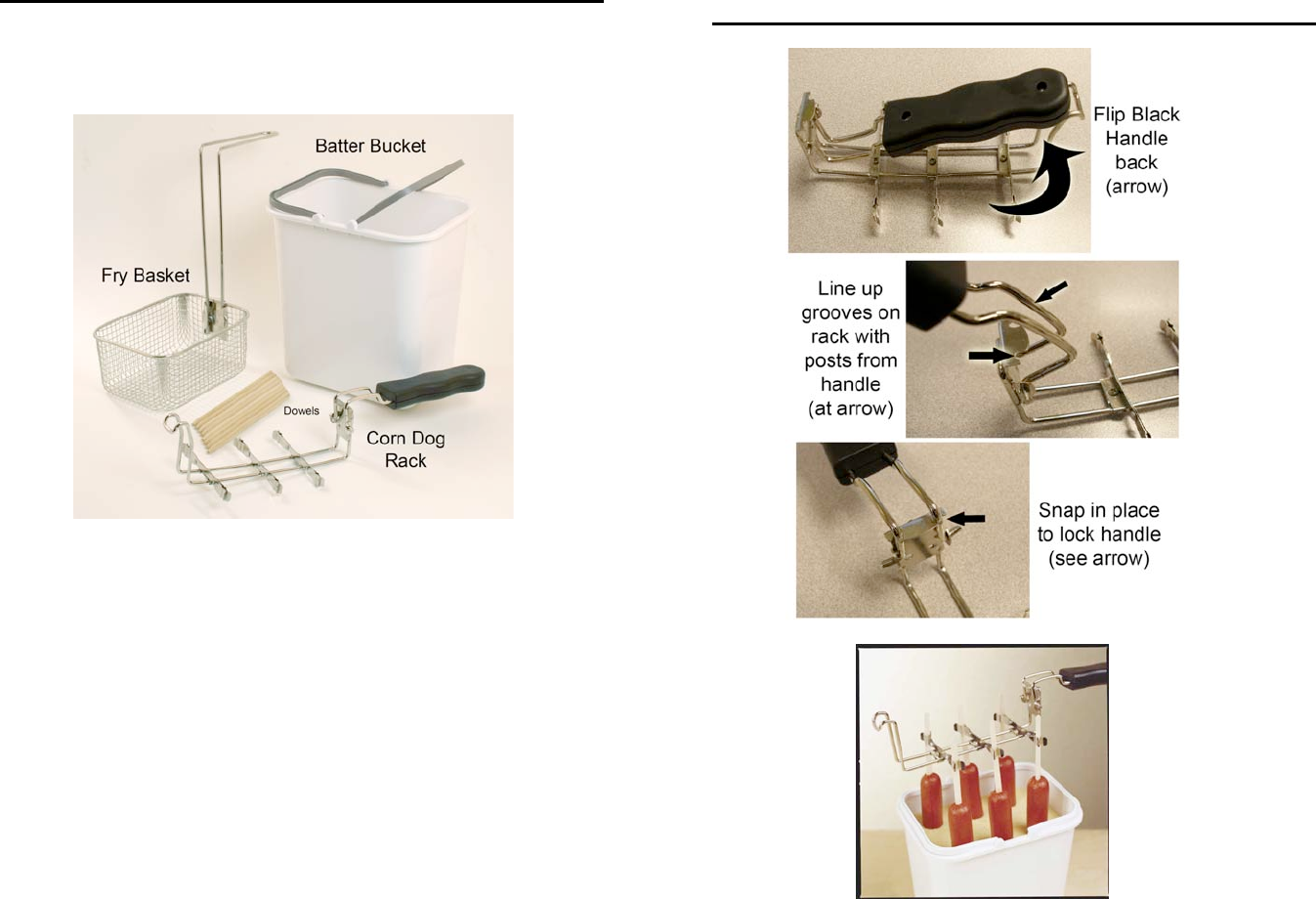 Batter Bucket

Fry Basket

Dowels

Corn Dog Rack

Flip Black Handle back (arrow)

Line up grooves on rack with posts from handle (at arrow)

Snap in place to lock handle (see arrow)