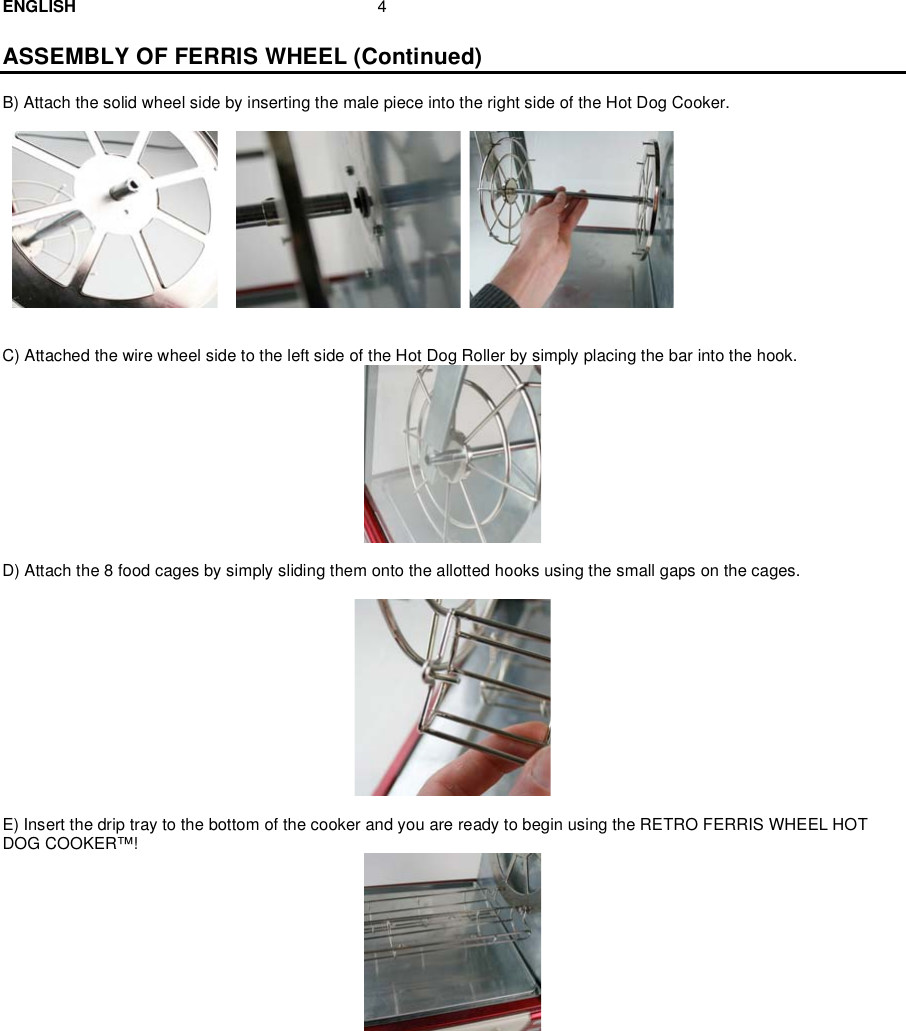 ENGLISH 4

ASSEMBLY OF FERRIS WHEEL (Continued)

B) Attach the solid wheel side by inserting the male piece into the right side of the Hot Dog Cooker.

C) Attached the wire wheel side to the left side of the Hot Dog Roller by simply placing the bar into the hook.

D) Attach the 8 food cages by simply sliding them onto the allotted hooks using the small gaps on the cages.

E) Insert the drip tray to the bottom of the cooker and you are ready to begin using the RETRO FERRIS WHEEL HOT DOG COOKER™!