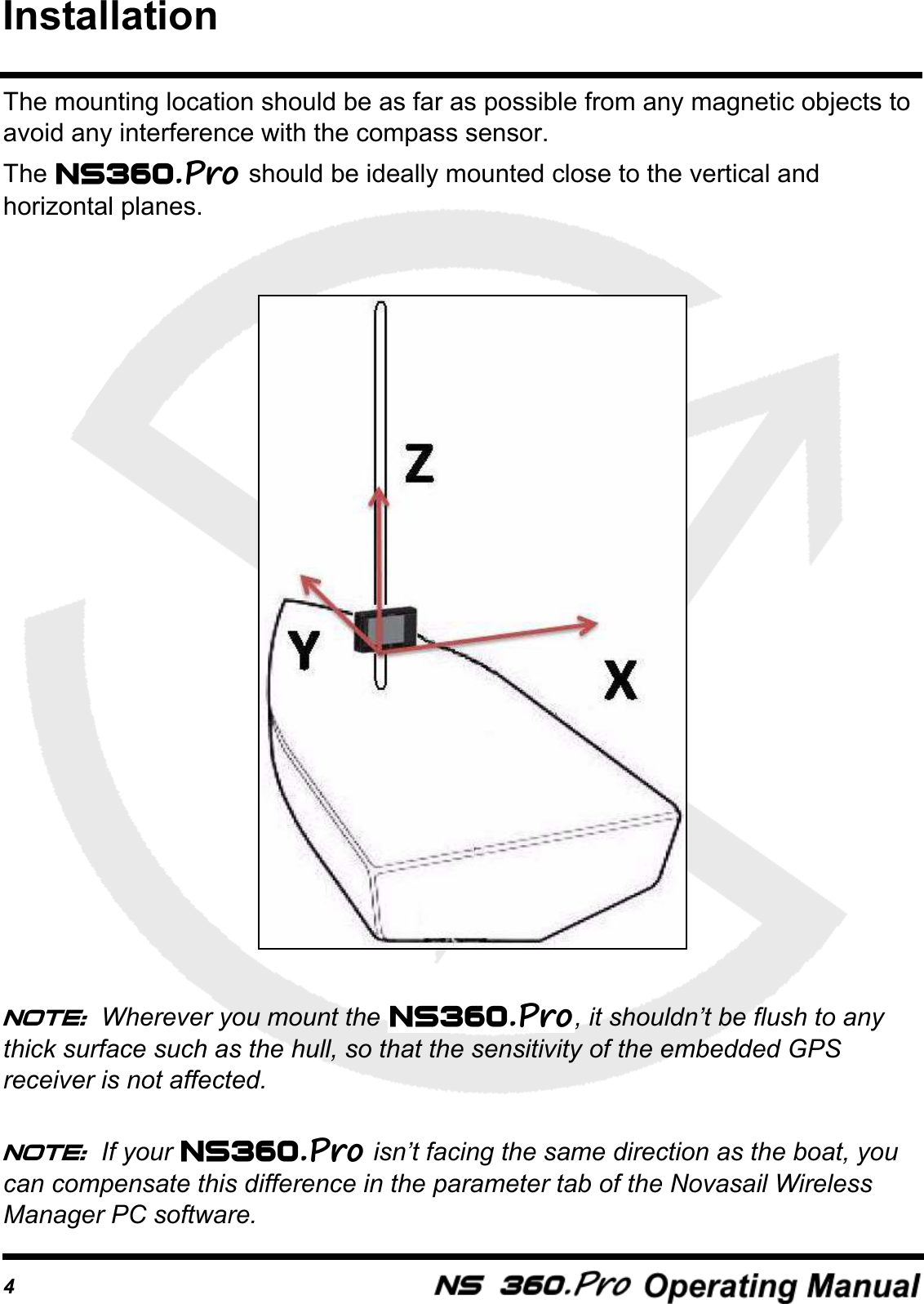 Installation

The mounting location should be as far as possible from any magnetic objects to avoid any interference with the compass sensor.

The NS360.Pro should be ideally mounted close to the vertical and horizontal planes.

Z

Y

X

NOTE: Wherever you mount the NS360.Pro, it shouldn't be flush to any thick surface such as the hull, so that the sensitivity of the embedded GPS receiver is not affected.

NOTE: If your NS360.Pro isn't facing the same direction as the boat, you can compensate this difference in the parameter tab of the Novasail Wireless Manager PC software.

4

NS 360.Pro Operating Manual