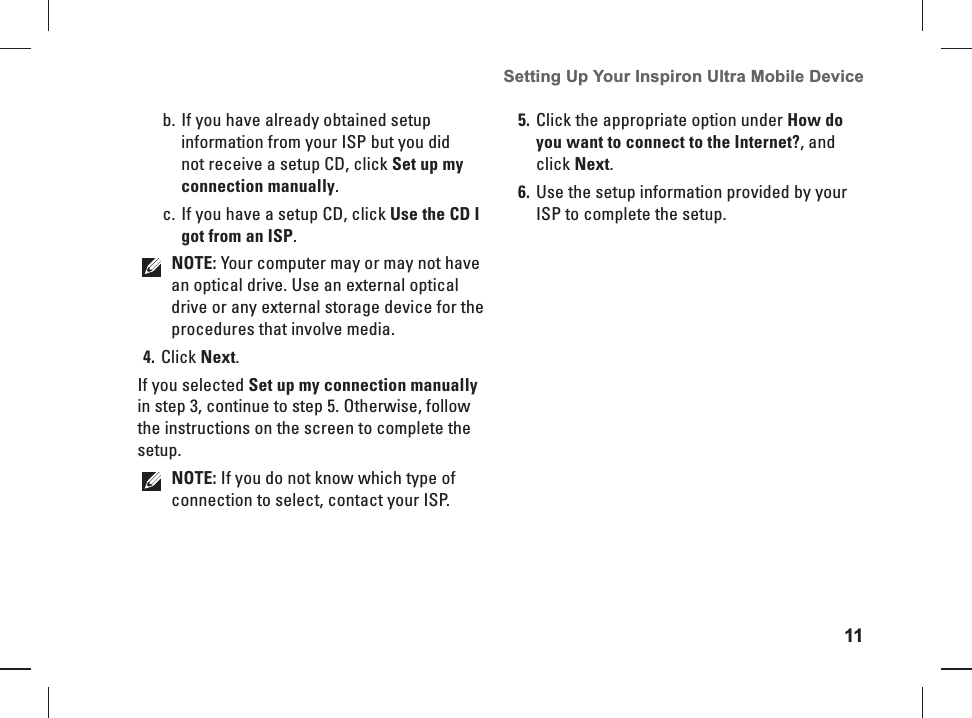 Setting Up Your Inspiron Ultra Mobile Device

b. If you have already obtained setup information from your ISP but you did not receive a setup CD, click Set up my connection manually.

c. If you have a setup CD, click Use the CD I got from an ISP.

NOTE: Your computer may or may not have an optical drive. Use an external optical drive or any external storage device for the procedures that involve media.

4. Click Next.

If you selected Set up my connection manually in step 3, continue to step 5. Otherwise, follow the instructions on the screen to complete the setup.

NOTE: If you do not know which type of connection to select, contact your ISP.

5. Click the appropriate option under How do you want to connect to the Internet?, and click Next.

6. Use the setup information provided by your ISP to complete the setup.

11