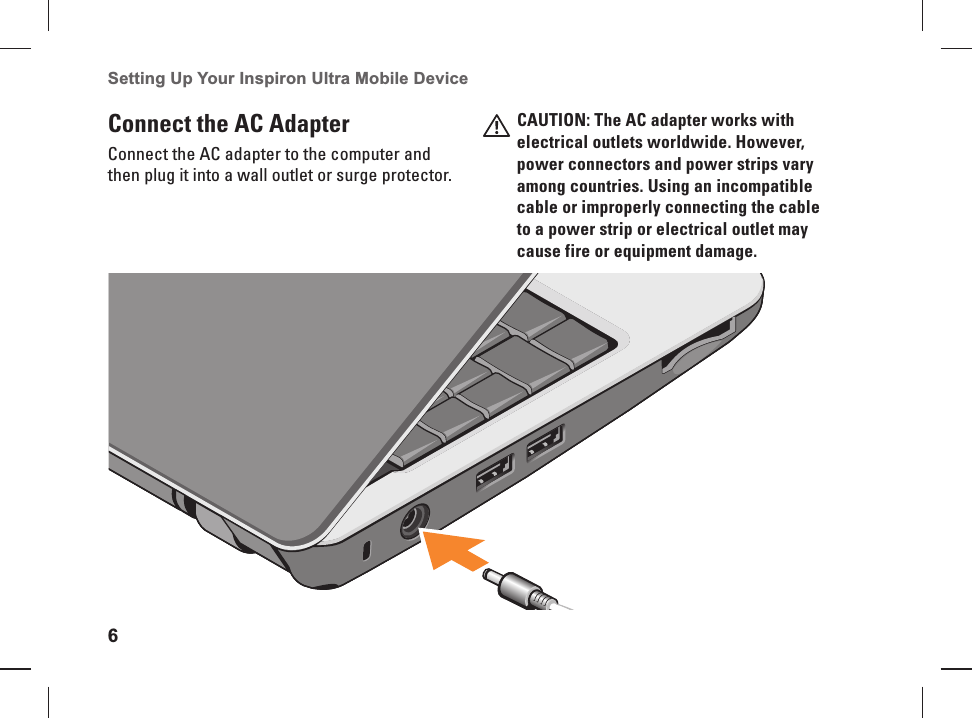 Setting Up Your Inspiron Ultra Mobile Device

Connect the AC Adapter

Connect the AC adapter to the computer and then plug it into a wall outlet or surge protector.

CAUTION: The AC adapter works with electrical outlets worldwide. However, power connectors and power strips vary among countries. Using an incompatible cable or improperly connecting the cable to a power strip or electrical outlet may cause fire or equipment damage.

6