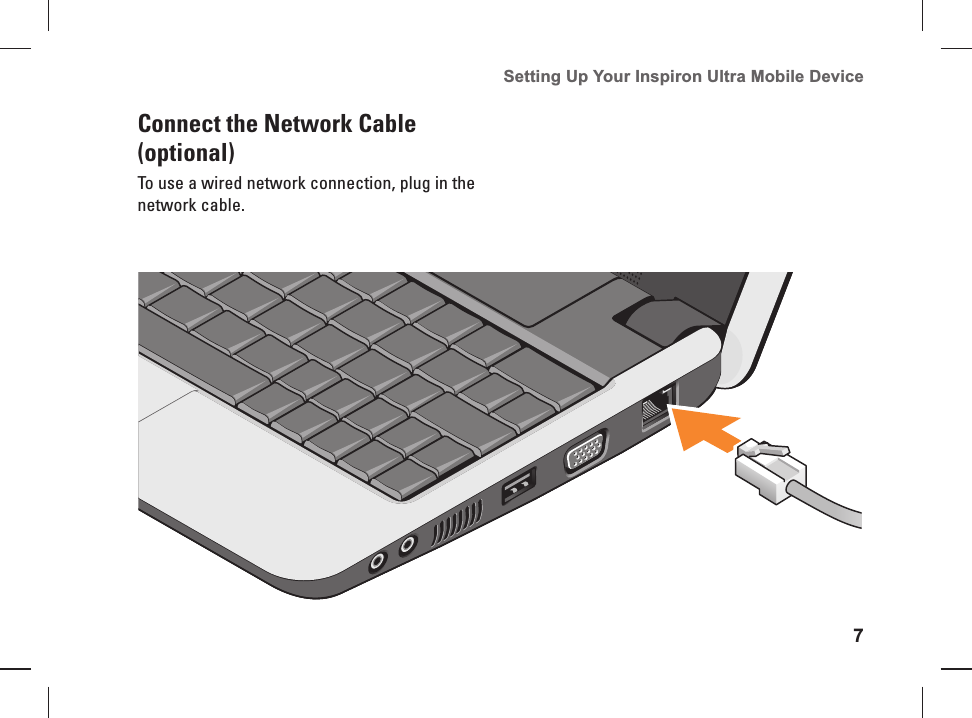 Setting Up Your Inspiron Ultra Mobile Device

Connect the Network Cable (optional)

To use a wired network connection, plug in the network cable.

7