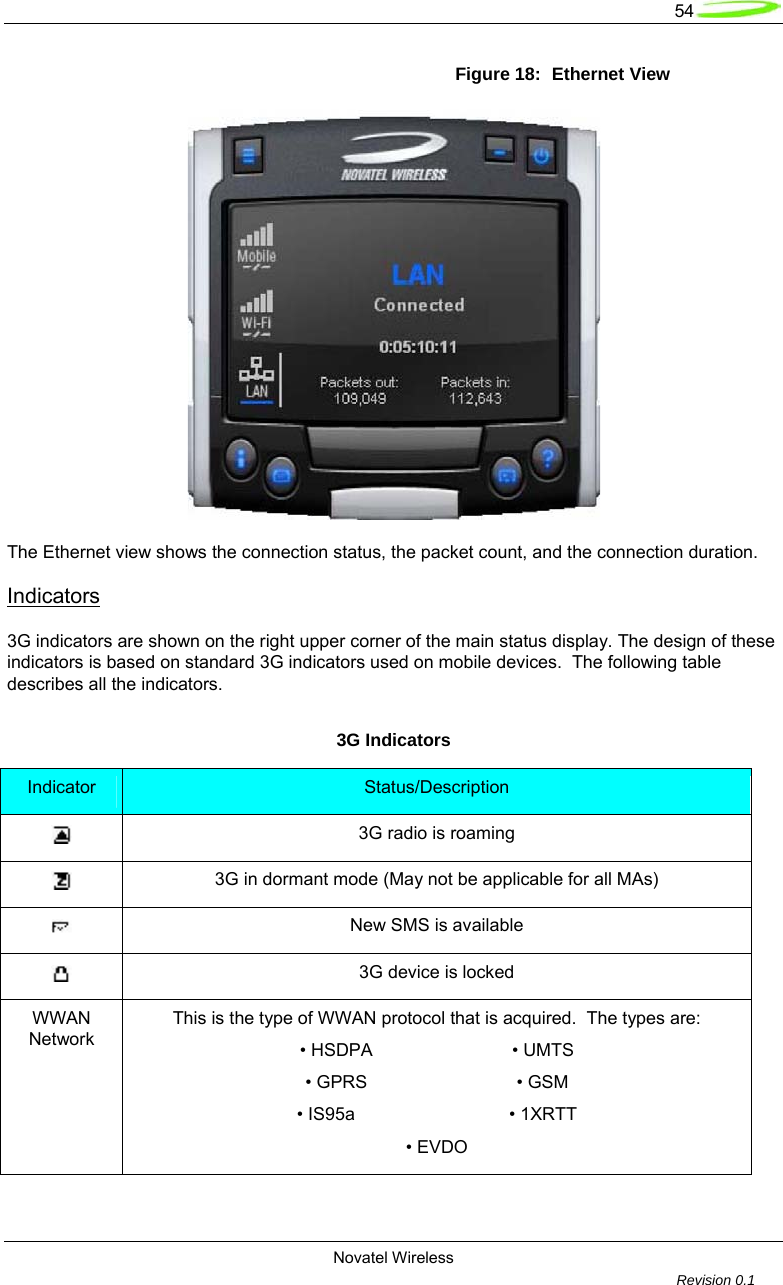 54

Figure 18: Ethernet View

NOVATEL WIRELESS

Mobile

Wi-Fi

LAN

LAN

Connected

0:05:10:11

Packets out: 109,049

Packets in: 112,643

The Ethernet view shows the connection status, the packet count, and the connection duration.

Indicators

3G indicators are shown on the right upper corner of the main status display. The design of these indicators is based on standard 3G indicators used on mobile devices. The following table describes all the indicators.

3G Indicators

| Indicator | Status/Description |
|---|---|
| | 3G radio is roaming |
| | 3G in dormant mode (May not be applicable for all MAs) |
| | New SMS is available |
| | 3G device is locked |
| WWAN Network | This is the type of WWAN protocol that is acquired. The types are: • HSDPA • UMTS • GPRS • GSM • IS95a • 1XRTT • EVDO |

Novatel Wireless

Revision 0.1