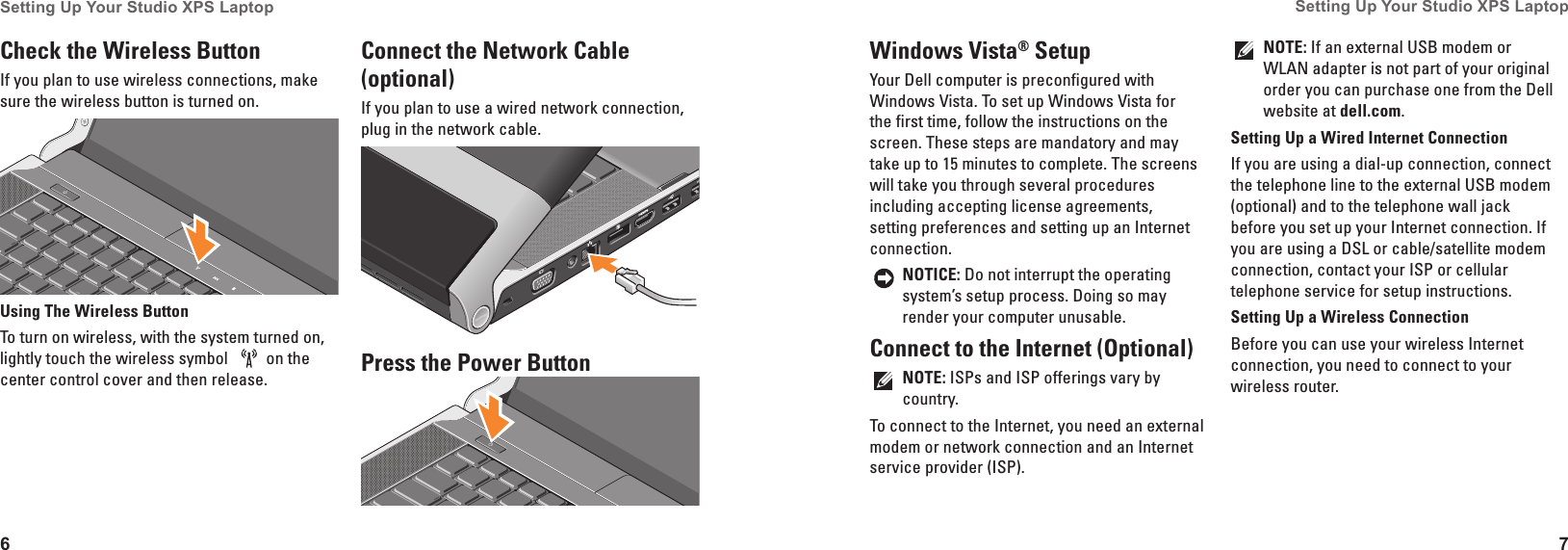 Setting Up Your Studio XPS Laptop

Check the Wireless Button

If you plan to use wireless connections, make sure the wireless button is turned on.

Using The Wireless Button

To turn on wireless, with the system turned on, lightly touch the wireless symbol on the center control cover and then release.

Connect the Network Cable (optional)

If you plan to use a wired network connection, plug in the network cable.

Press the Power Button

6

Setting Up Your Studio XPS Laptop

Windows Vista® Setup

Your Dell computer is preconfigured with Windows Vista. To set up Windows Vista for the first time, follow the instructions on the screen. These steps are mandatory and may take up to 15 minutes to complete. The screens will take you through several procedures including accepting license agreements, setting preferences and setting up an Internet connection.

NOTICE: Do not interrupt the operating system's setup process. Doing so may render your computer unusable.

Connect to the Internet (Optional)

NOTE: ISPs and ISP offerings vary by country.

To connect to the Internet, you need an external modem or network connection and an Internet service provider (ISP).

NOTE: If an external USB modem or WLAN adapter is not part of your original order you can purchase one from the Dell website at dell.com.

Setting Up a Wired Internet Connection

If you are using a dial-up connection, connect the telephone line to the external USB modem (optional) and to the telephone wall jack before you set up your Internet connection. If you are using a DSL or cable/satellite modem connection, contact your ISP or cellular telephone service for setup instructions.

Setting Up a Wireless Connection

Before you can use your wireless Internet connection, you need to connect to your wireless router.

7