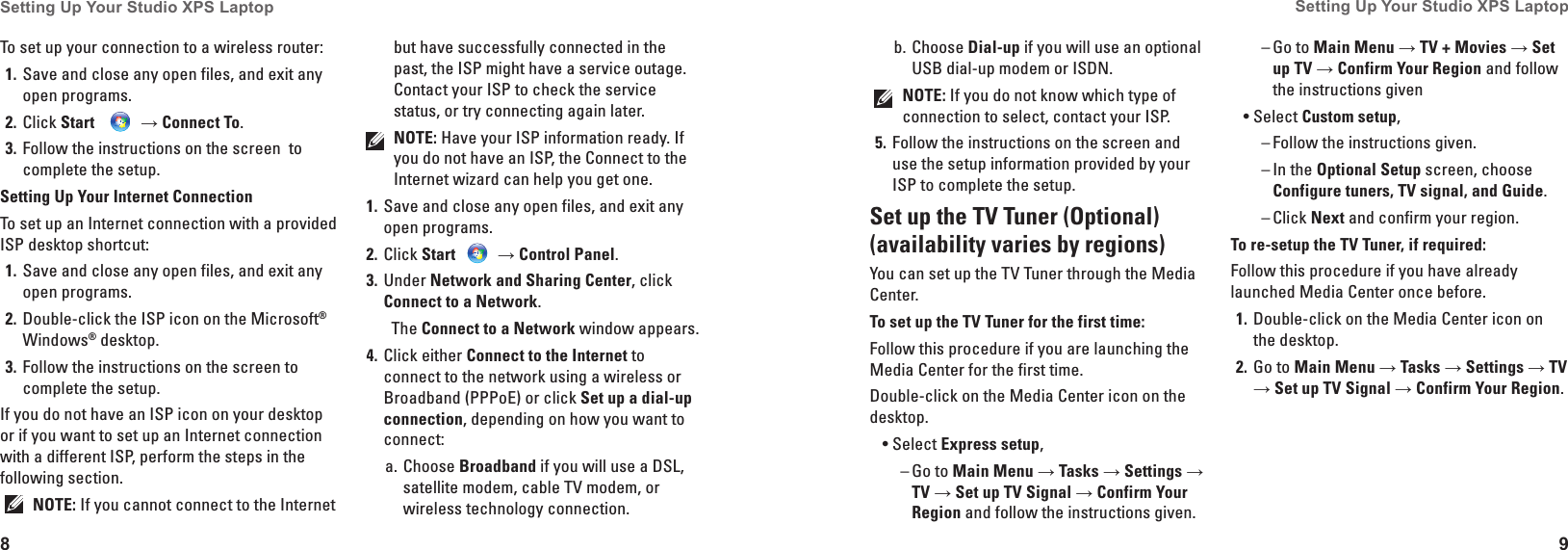 Setting Up Your Studio XPS Laptop

To set up your connection to a wireless router:

1. Save and close any open files, and exit any open programs.
2. Click Start → Connect To.
3. Follow the instructions on the screen to complete the setup.

Setting Up Your Internet Connection

To set up an Internet connection with a provided ISP desktop shortcut:

1. Save and close any open files, and exit any open programs.
2. Double-click the ISP icon on the Microsoft® Windows® desktop.
3. Follow the instructions on the screen to complete the setup.

If you do not have an ISP icon on your desktop or if you want to set up an Internet connection with a different ISP, perform the steps in the following section.

NOTE: If you cannot connect to the Internet but have successfully connected in the past, the ISP might have a service outage. Contact your ISP to check the service status, or try connecting again later.

NOTE: Have your ISP information ready. If you do not have an ISP, the Connect to the Internet wizard can help you get one.

1. Save and close any open files, and exit any open programs.
2. Click Start → Control Panel.
3. Under Network and Sharing Center, click Connect to a Network.

The Connect to a Network window appears.

4. Click either Connect to the Internet to connect to the network using a wireless or Broadband (PPPoE) or click Set up a dial-up connection, depending on how you want to connect:

a. Choose Broadband if you will use a DSL, satellite modem, cable TV modem, or wireless technology connection.

8

Setting Up Your Studio XPS Laptop

b. Choose Dial-up if you will use an optional USB dial-up modem or ISDN.

NOTE: If you do not know which type of connection to select, contact your ISP.

5. Follow the instructions on the screen and use the setup information provided by your ISP to complete the setup.

Set up the TV Tuner (Optional) (availability varies by regions)

You can set up the TV Tuner through the Media Center.

To set up the TV Tuner for the first time:

Follow this procedure if you are launching the Media Center for the first time.

Double-click on the Media Center icon on the desktop.

• Select Express setup,

– Go to Main Menu → Tasks → Settings → TV → Set up TV Signal → Confirm Your Region and follow the instructions given.

– Go to Main Menu → TV + Movies → Set up TV → Confirm Your Region and follow the instructions given

• Select Custom setup,

– Follow the instructions given.

– In the Optional Setup screen, choose Configure tuners, TV signal, and Guide.

– Click Next and confirm your region.

To re-setup the TV Tuner, if required:

Follow this procedure if you have already launched Media Center once before.

1. Double-click on the Media Center icon on the desktop.
2. Go to Main Menu → Tasks → Settings → TV → Set up TV Signal → Confirm Your Region.

9