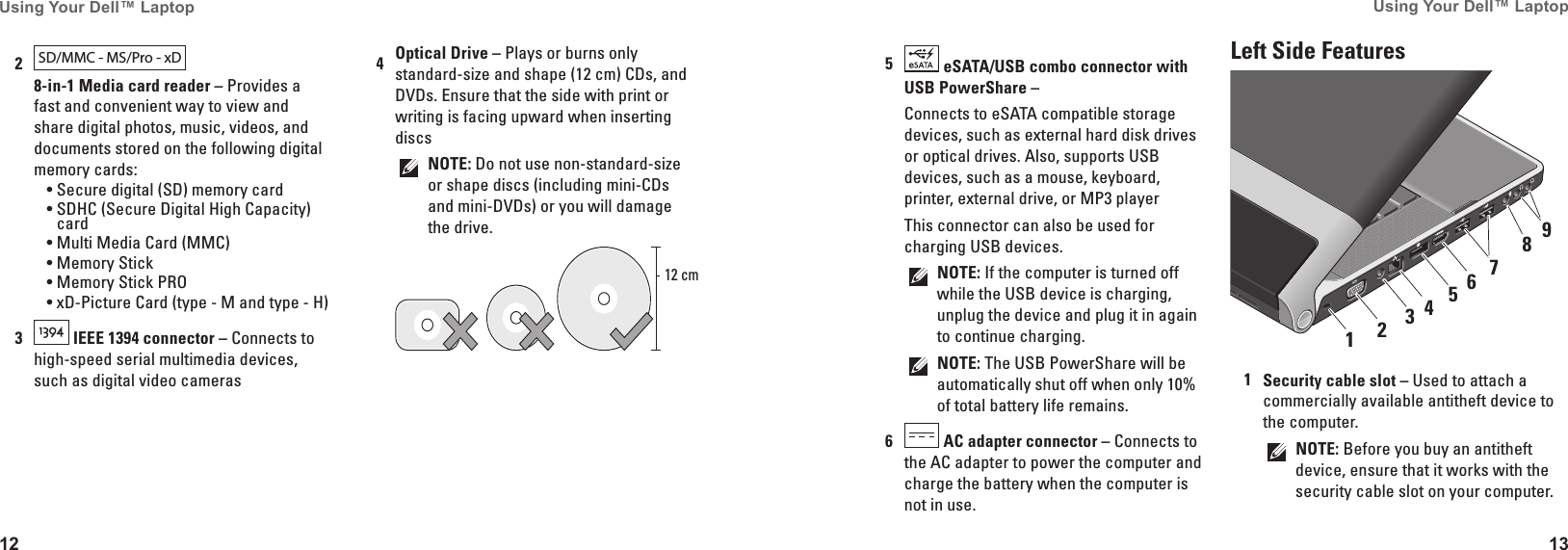 Using Your Dell™ Laptop

2 SD/MMC - MS/Pro - xD

8-in-1 Media card reader – Provides a fast and convenient way to view and share digital photos, music, videos, and documents stored on the following digital memory cards:

• Secure digital (SD) memory card
• SDHC (Secure Digital High Capacity) card
• Multi Media Card (MMC)
• Memory Stick
• Memory Stick PRO
• xD-Picture Card (type - M and type - H)

3 1394 IEEE 1394 connector – Connects to high-speed serial multimedia devices, such as digital video cameras

4 Optical Drive – Plays or burns only standard-size and shape (12 cm) CDs, and DVDs. Ensure that the side with print or writing is facing upward when inserting discs

NOTE: Do not use non-standard-size or shape discs (including mini-CDs and mini-DVDs) or you will damage the drive.

12 cm

12

Using Your Dell™ Laptop

5 eSATA eSATA/USB combo connector with USB PowerShare –

Connects to eSATA compatible storage devices, such as external hard disk drives or optical drives. Also, supports USB devices, such as a mouse, keyboard, printer, external drive, or MP3 player

This connector can also be used for charging USB devices.

NOTE: If the computer is turned off while the USB device is charging, unplug the device and plug it in again to continue charging.

NOTE: The USB PowerShare will be automatically shut off when only 10% of total battery life remains.

6 AC adapter connector – Connects to the AC adapter to power the computer and charge the battery when the computer is not in use.

Left Side Features

1 2 3 4 5 6 7 8 9

1 Security cable slot – Used to attach a commercially available antitheft device to the computer.

NOTE: Before you buy an antitheft device, ensure that it works with the security cable slot on your computer.

13