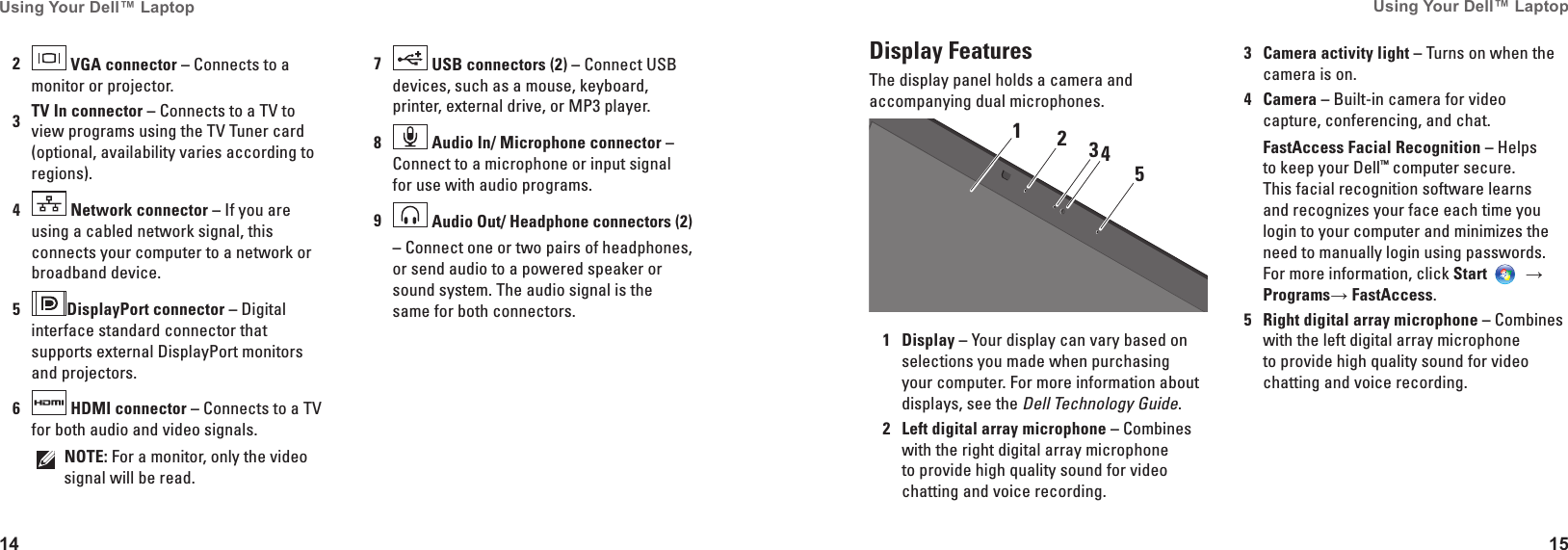 Using Your Dell™ Laptop

2 VGA connector – Connects to a monitor or projector.

3 TV In connector – Connects to a TV to view programs using the TV Tuner card (optional, availability varies according to regions).

4 Network connector – If you are using a cabled network signal, this connects your computer to a network or broadband device.

5 DisplayPort connector – Digital interface standard connector that supports external DisplayPort monitors and projectors.

6 HDMI connector – Connects to a TV for both audio and video signals.

NOTE: For a monitor, only the video signal will be read.

7 USB connectors (2) – Connect USB devices, such as a mouse, keyboard, printer, external drive, or MP3 player.

8 Audio In/ Microphone connector – Connect to a microphone or input signal for use with audio programs.

9 Audio Out/ Headphone connectors (2) – Connect one or two pairs of headphones, or send audio to a powered speaker or sound system. The audio signal is the same for both connectors.

14

Using Your Dell™ Laptop

Display Features

The display panel holds a camera and accompanying dual microphones.

1 2 3 4 5

1 Display – Your display can vary based on selections you made when purchasing your computer. For more information about displays, see the Dell Technology Guide.

2 Left digital array microphone – Combines with the right digital array microphone to provide high quality sound for video chatting and voice recording.

3 Camera activity light – Turns on when the camera is on.

4 Camera – Built-in camera for video capture, conferencing, and chat.

FastAccess Facial Recognition – Helps to keep your Dell™ computer secure. This facial recognition software learns and recognizes your face each time you login to your computer and minimizes the need to manually login using passwords. For more information, click Start → Programs→ FastAccess.

5 Right digital array microphone – Combines with the left digital array microphone to provide high quality sound for video chatting and voice recording.

15