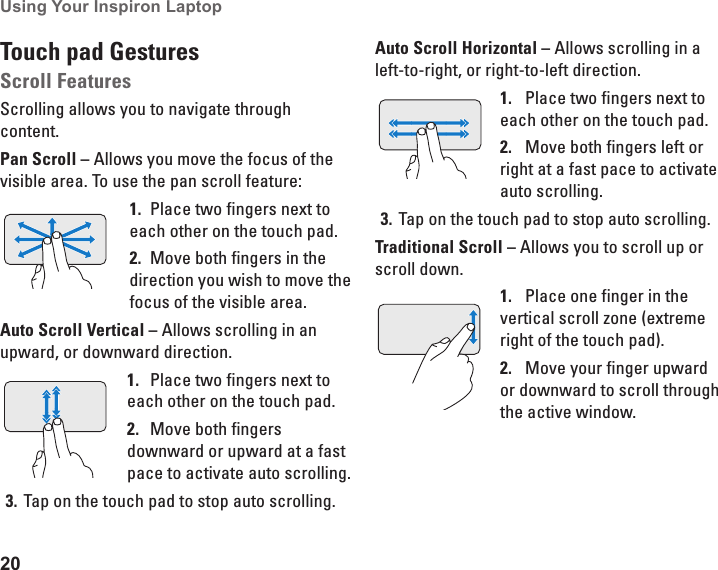 Using Your Inspiron Laptop

Touch pad Gestures

Scroll Features

Scrolling allows you to navigate through content.

Pan Scroll – Allows you move the focus of the visible area. To use the pan scroll feature:

1. Place two fingers next to each other on the touch pad.

2. Move both fingers in the direction you wish to move the focus of the visible area.

Auto Scroll Vertical – Allows scrolling in an upward, or downward direction.

1. Place two fingers next to each other on the touch pad.

2. Move both fingers downward or upward at a fast pace to activate auto scrolling.

3. Tap on the touch pad to stop auto scrolling.

Auto Scroll Horizontal – Allows scrolling in a left-to-right, or right-to-left direction.

1. Place two fingers next to each other on the touch pad.

2. Move both fingers left or right at a fast pace to activate auto scrolling.

3. Tap on the touch pad to stop auto scrolling.

Traditional Scroll – Allows you to scroll up or scroll down.

1. Place one finger in the vertical scroll zone (extreme right of the touch pad).

2. Move your finger upward or downward to scroll through the active window.

20