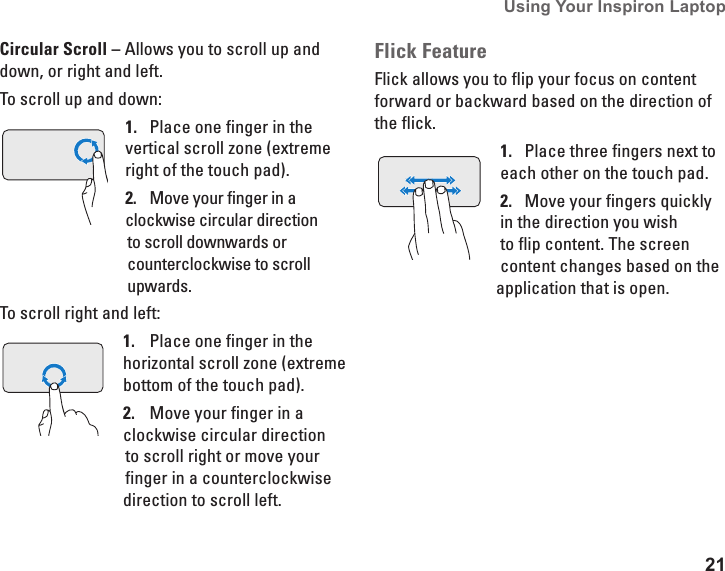 Using Your Inspiron Laptop

Circular Scroll – Allows you to scroll up and down, or right and left.

To scroll up and down:

1. Place one finger in the vertical scroll zone (extreme right of the touch pad).

2. Move your finger in a clockwise circular direction to scroll downwards or counterclockwise to scroll upwards.

To scroll right and left:

1. Place one finger in the horizontal scroll zone (extreme bottom of the touch pad).

2. Move your finger in a clockwise circular direction to scroll right or move your finger in a counterclockwise direction to scroll left.

Flick Feature

Flick allows you to flip your focus on content forward or backward based on the direction of the flick.

1. Place three fingers next to each other on the touch pad.

2. Move your fingers quickly in the direction you wish to flip content. The screen content changes based on the application that is open.

21