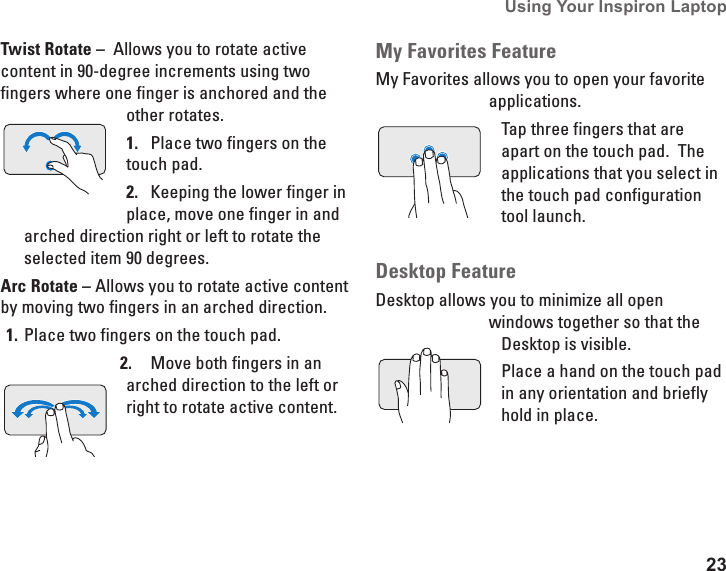 Using Your Inspiron Laptop

Twist Rotate – Allows you to rotate active content in 90-degree increments using two fingers where one finger is anchored and the other rotates.

1. Place two fingers on the touch pad.

2. Keeping the lower finger in place, move one finger in and arched direction right or left to rotate the selected item 90 degrees.

Arc Rotate – Allows you to rotate active content by moving two fingers in an arched direction.

1. Place two fingers on the touch pad.

2. Move both fingers in an arched direction to the left or right to rotate active content.

My Favorites Feature

My Favorites allows you to open your favorite applications.

Tap three fingers that are apart on the touch pad. The applications that you select in the touch pad configuration tool launch.

Desktop Feature

Desktop allows you to minimize all open windows together so that the Desktop is visible.

Place a hand on the touch pad in any orientation and briefly hold in place.

23