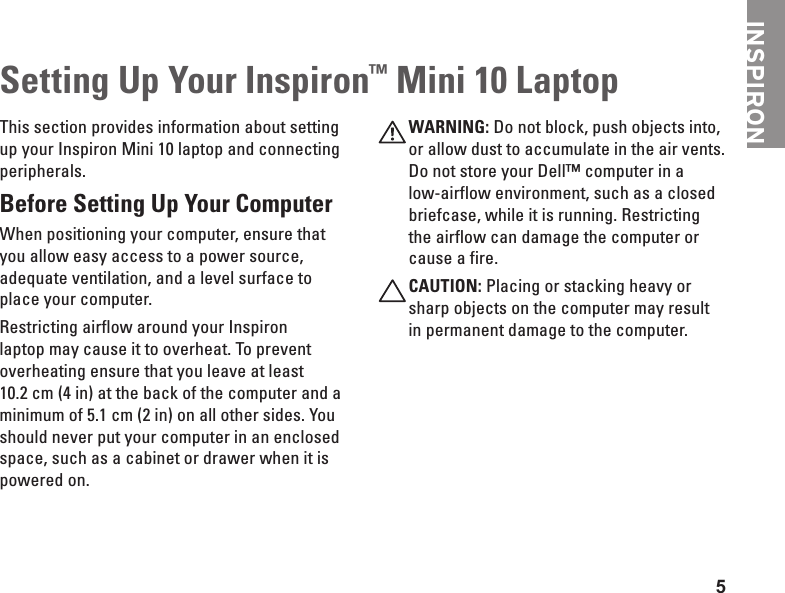 INSPIRON

Setting Up Your Inspiron™ Mini 10 Laptop

This section provides information about setting up your Inspiron Mini 10 laptop and connecting peripherals.

Before Setting Up Your Computer

When positioning your computer, ensure that you allow easy access to a power source, adequate ventilation, and a level surface to place your computer.

Restricting airflow around your Inspiron laptop may cause it to overheat. To prevent overheating ensure that you leave at least 10.2 cm (4 in) at the back of the computer and a minimum of 5.1 cm (2 in) on all other sides. You should never put your computer in an enclosed space, such as a cabinet or drawer when it is powered on.

WARNING: Do not block, push objects into, or allow dust to accumulate in the air vents. Do not store your Dell™ computer in a low-airflow environment, such as a closed briefcase, while it is running. Restricting the airflow can damage the computer or cause a fire.

CAUTION: Placing or stacking heavy or sharp objects on the computer may result in permanent damage to the computer.

5