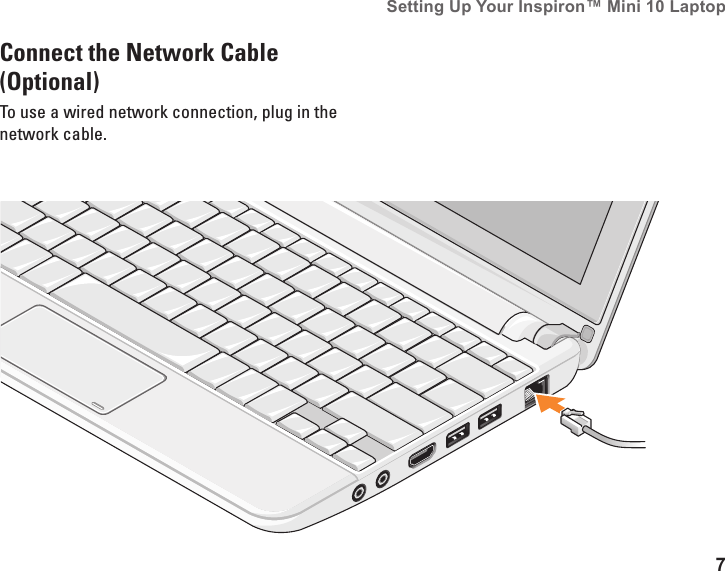 Setting Up Your Inspiron™ Mini 10 Laptop

Connect the Network Cable (Optional)

To use a wired network connection, plug in the network cable.

7