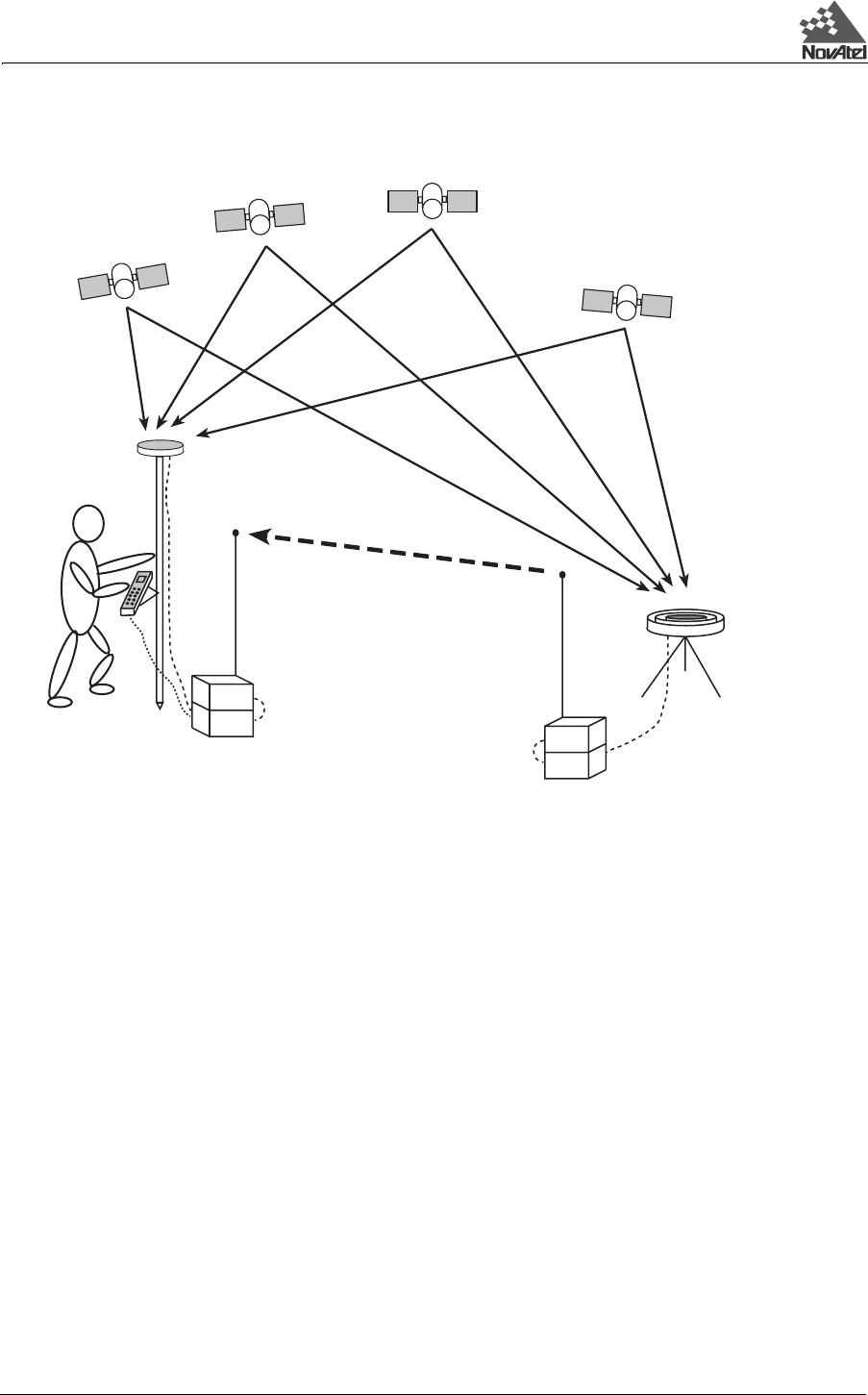 NovAtel