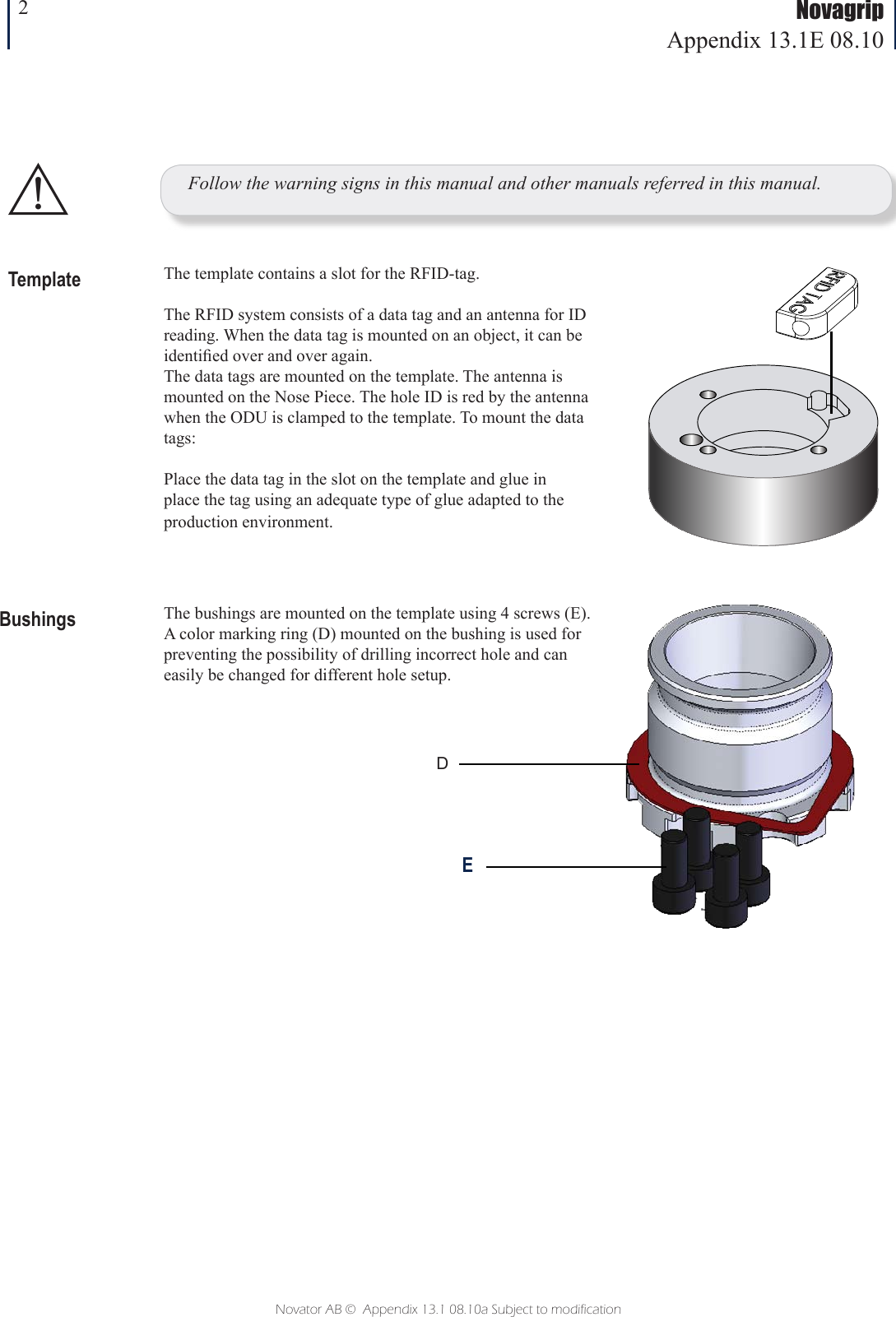 2

Novagrip
Appendix 13.1E 08.10

Follow the warning signs in this manual and other manuals referred in this manual.

Template

The template contains a slot for the RFID-tag.

The RFID system consists of a data tag and an antenna for ID reading. When the data tag is mounted on an object, it can be identified over and over again.
The data tags are mounted on the template. The antenna is mounted on the Nose Piece. The hole ID is red by the antenna when the ODU is clamped to the template. To mount the data tags:

Place the data tag in the slot on the template and glue in place the tag using an adequate type of glue adapted to the production environment.

RFID TAG

Bushings

The bushings are mounted on the template using 4 screws (E). A color marking ring (D) mounted on the bushing is used for preventing the possibility of drilling incorrect hole and can easily be changed for different hole setup.

D

E

Novator AB © Appendix 13.1 08.10a Subject to modification