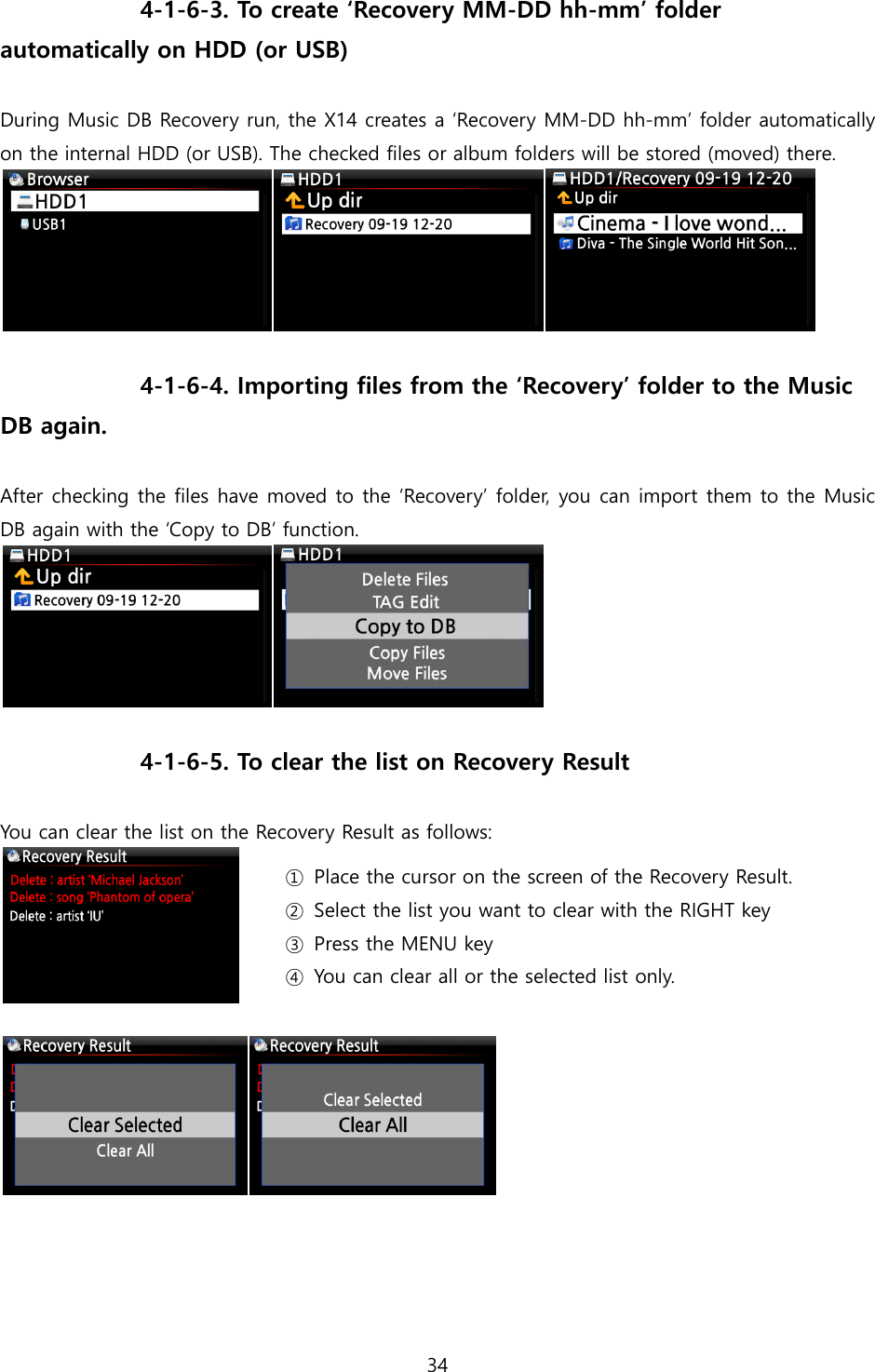 4-1-6-3. To create 'Recovery MM-DD hh-mm' folder automatically on HDD (or USB)

During Music DB Recovery run, the X14 creates a 'Recovery MM-DD hh-mm' folder automatically on the internal HDD (or USB). The checked files or album folders will be stored (moved) there.

Browser
HDD1
USB1

HDD1
Up dir
Recovery 09-19 12-20

HDD1/Recovery 09-19 12-20
Up dir
Cinema - I love wond...
Diva - The Single World Hit Son...

4-1-6-4. Importing files from the 'Recovery' folder to the Music DB again.

After checking the files have moved to the 'Recovery' folder, you can import them to the Music DB again with the 'Copy to DB' function.

HDD1
Up dir
Recovery 09-19 12-20

HDD1
Delete Files
TAG Edit
Copy to DB
Copy Files
Move Files

4-1-6-5. To clear the list on Recovery Result

You can clear the list on the Recovery Result as follows:

Recovery Result
Delete : artist 'Michael Jackson'
Delete : song 'Phantom of opera'
Delete : artist 'IU'

① Place the cursor on the screen of the Recovery Result.
② Select the list you want to clear with the RIGHT key
③ Press the MENU key
④ You can clear all or the selected list only.

Recovery Result
Clear Selected
Clear All

Recovery Result
Clear Selected
Clear All

34