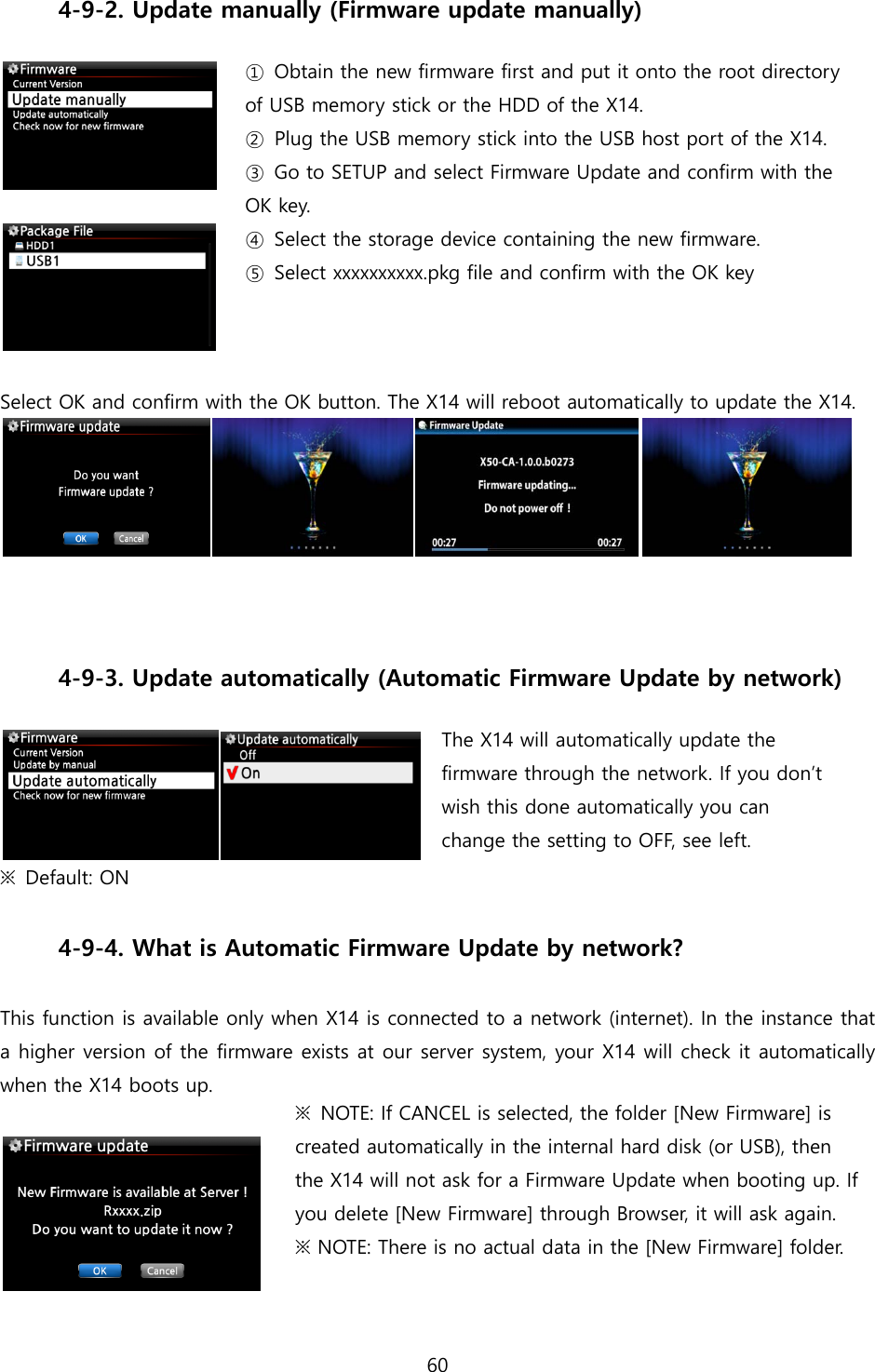 4-9-2. Update manually (Firmware update manually)

Firmware
Current Version
Update manually
Update automatically
Check now for new firmware

Package File
HDD1
USB1

① Obtain the new firmware first and put it onto the root directory of USB memory stick or the HDD of the X14.
② Plug the USB memory stick into the USB host port of the X14.
③ Go to SETUP and select Firmware Update and confirm with the OK key.
④ Select the storage device containing the new firmware.
⑤ Select xxxxxxxxxx.pkg file and confirm with the OK key

Select OK and confirm with the OK button. The X14 will reboot automatically to update the X14.

Firmware update
Do you want Firmware update ?
OK Cancel

Firmware Update
X50-CA-1.0.0.b0273
Firmware updating...
Do not power off !
00:27 00:27

4-9-3. Update automatically (Automatic Firmware Update by network)

Firmware
Current Version
Update by manual
Update automatically
Check now for new firmware

Update automatically
Off
On

The X14 will automatically update the firmware through the network. If you don't wish this done automatically you can change the setting to OFF, see left.

※ Default: ON

4-9-4. What is Automatic Firmware Update by network?

This function is available only when X14 is connected to a network (internet). In the instance that a higher version of the firmware exists at our server system, your X14 will check it automatically when the X14 boots up.

Firmware update
New Firmware is available at Server !
Rxxxx.zip
Do you want to update it now ?
OK Cancel

※ NOTE: If CANCEL is selected, the folder [New Firmware] is created automatically in the internal hard disk (or USB), then the X14 will not ask for a Firmware Update when booting up. If you delete [New Firmware] through Browser, it will ask again.
※ NOTE: There is no actual data in the [New Firmware] folder.

60