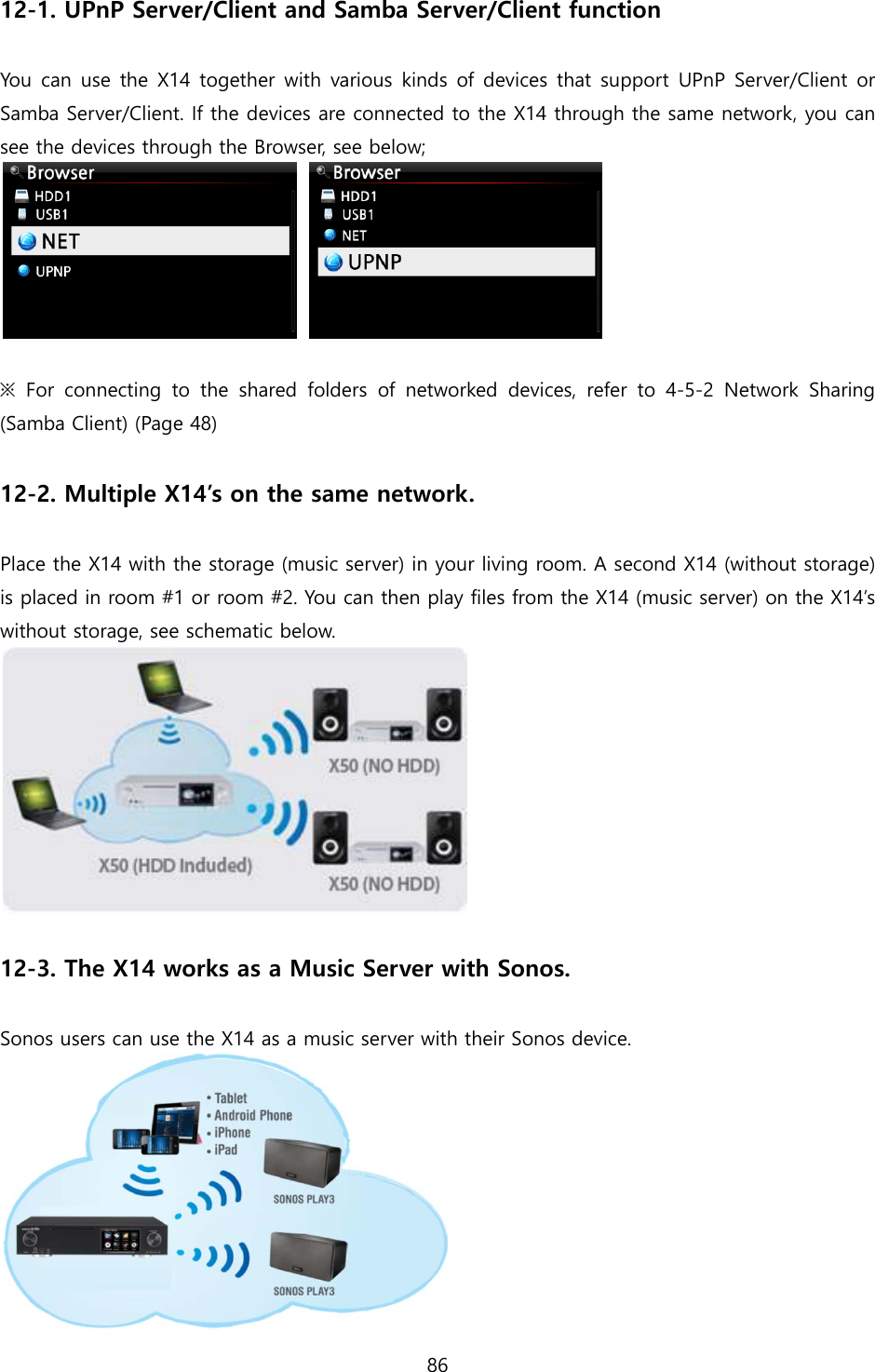 12-1. UPnP Server/Client and Samba Server/Client function

You can use the X14 together with various kinds of devices that support UPnP Server/Client or Samba Server/Client. If the devices are connected to the X14 through the same network, you can see the devices through the Browser, see below;

Browser
HDD1
USB1
NET
UPNP

Browser
HDD1
USB1
NET
UPNP

※ For connecting to the shared folders of networked devices, refer to 4-5-2 Network Sharing (Samba Client) (Page 48)

12-2. Multiple X14's on the same network.

Place the X14 with the storage (music server) in your living room. A second X14 (without storage) is placed in room #1 or room #2. You can then play files from the X14 (music server) on the X14's without storage, see schematic below.

X50 (NO HDD)
X50 (HDD Induded)
X50 (NO HDD)

12-3. The X14 works as a Music Server with Sonos.

Sonos users can use the X14 as a music server with their Sonos device.

• Tablet
• Android Phone
• iPhone
• iPad
SONOS PLAY3
SONOS PLAY3

86