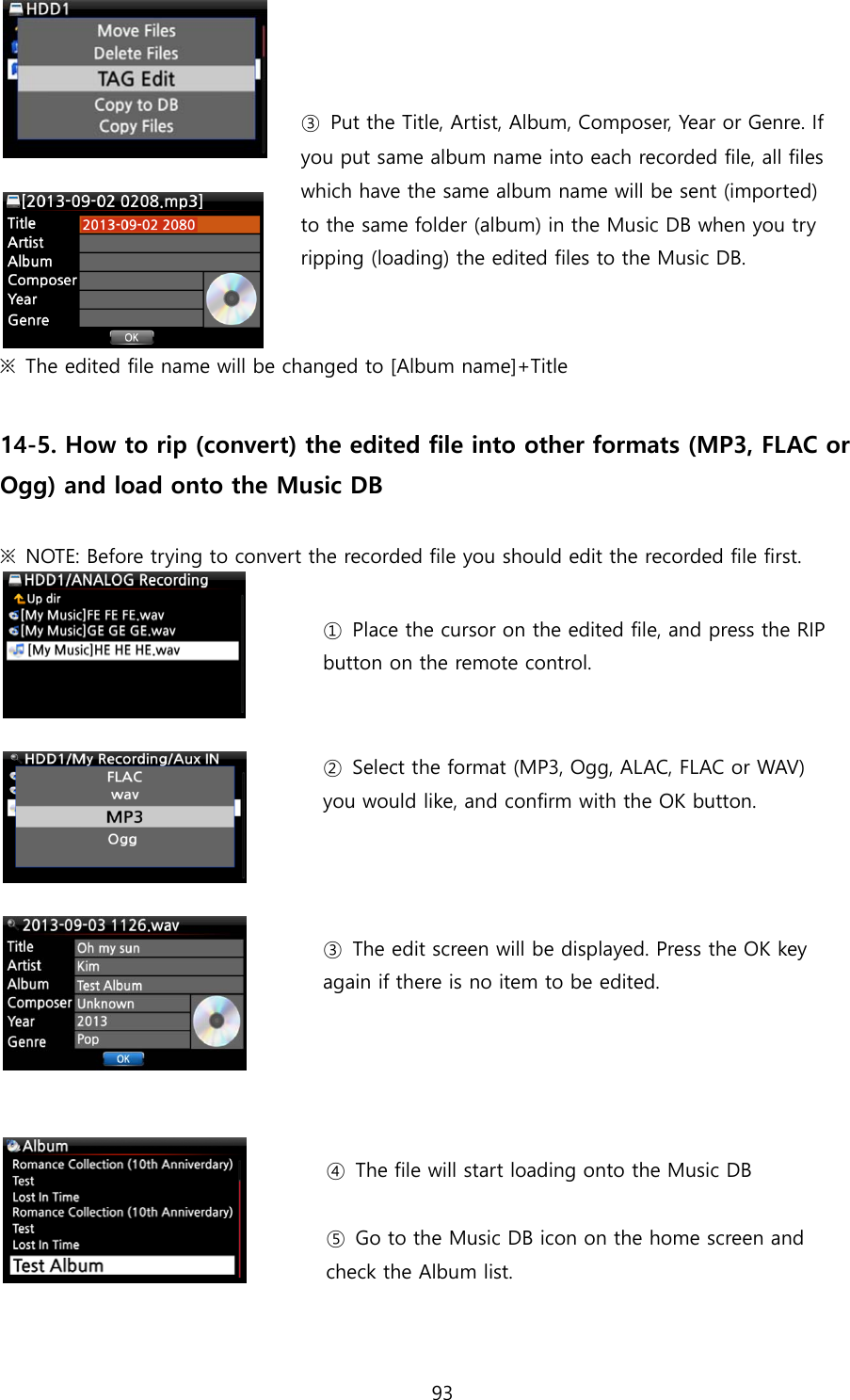 HDD1
Move Files
Delete Files
TAG Edit
Copy to DB
Copy Files

[2013-09-02 0208.mp3]
Title 2013-09-02 2080
Artist
Album
Composer
Year
Genre
OK

③ Put the Title, Artist, Album, Composer, Year or Genre. If you put same album name into each recorded file, all files which have the same album name will be sent (imported) to the same folder (album) in the Music DB when you try ripping (loading) the edited files to the Music DB.

※ The edited file name will be changed to [Album name]+Title

14-5. How to rip (convert) the edited file into other formats (MP3, FLAC or Ogg) and load onto the Music DB

※ NOTE: Before trying to convert the recorded file you should edit the recorded file first.

HDD1/ANALOG Recording
Up dir
[My Music]FE FE FE.wav
[My Music]GE GE GE.wav
[My Music]HE HE HE.wav

① Place the cursor on the edited file, and press the RIP button on the remote control.

HDD1/My Recording/Aux IN
FLAC
wav
MP3
Ogg

② Select the format (MP3, Ogg, ALAC, FLAC or WAV) you would like, and confirm with the OK button.

2013-09-03 1126.wav
Title Oh my sun
Artist Kim
Album Test Album
Composer Unknown
Year 2013
Genre Pop
OK

③ The edit screen will be displayed. Press the OK key again if there is no item to be edited.

Album
Romance Collection (10th Anniverdary)
Test
Lost In Time
Romance Collection (10th Anniverdary)
Test
Lost In Time
Test Album

④ The file will start loading onto the Music DB

⑤ Go to the Music DB icon on the home screen and check the Album list.

93