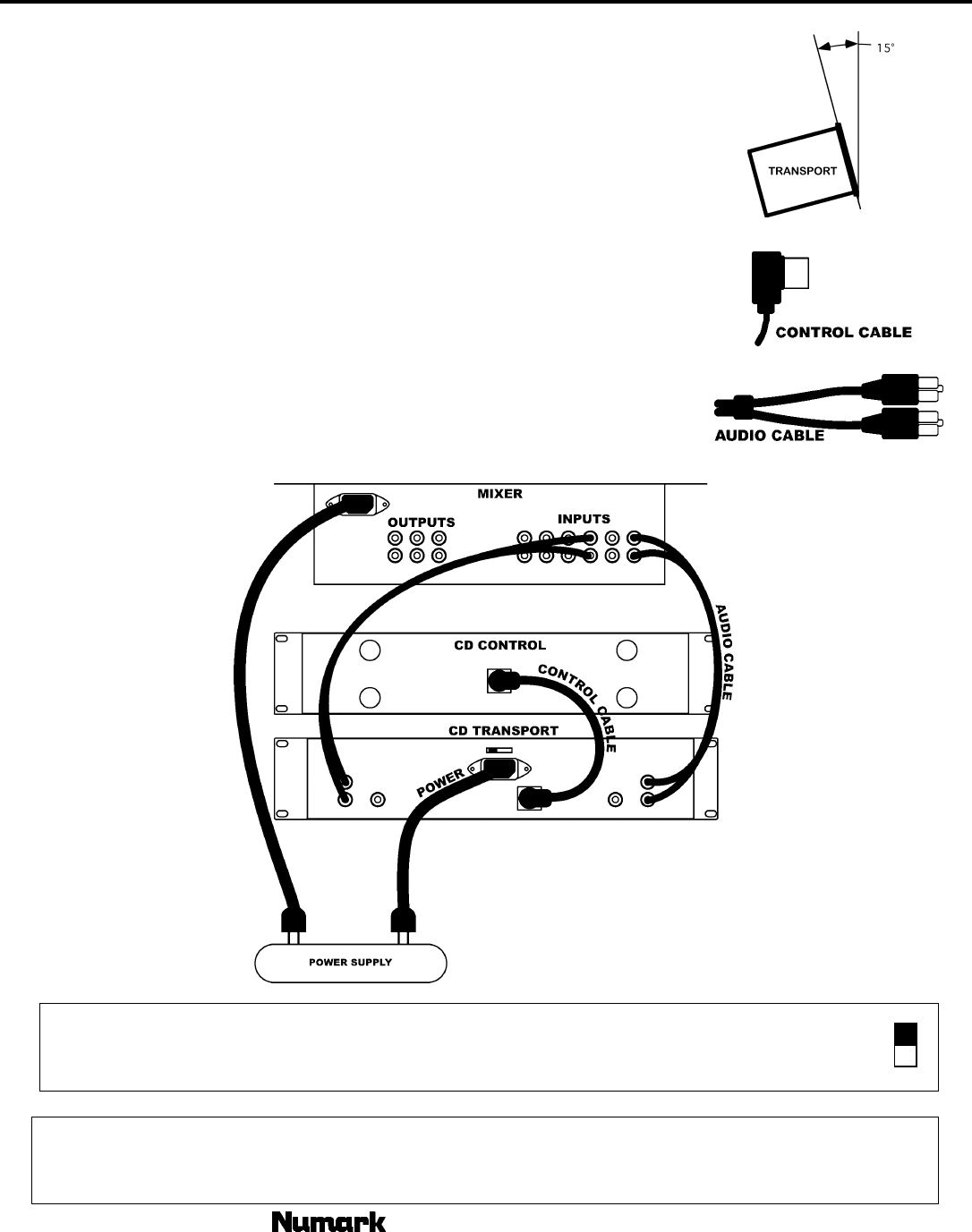 15°

TRANSPORT

CONTROL CABLE

AUDIO CABLE

MIXER

OUTPUTS

INPUTS

AUDIO CABLE

CD CONTROL

CONTROL CABLE

CD TRANSPORT

POWER

POWER SUPPLY

Numark